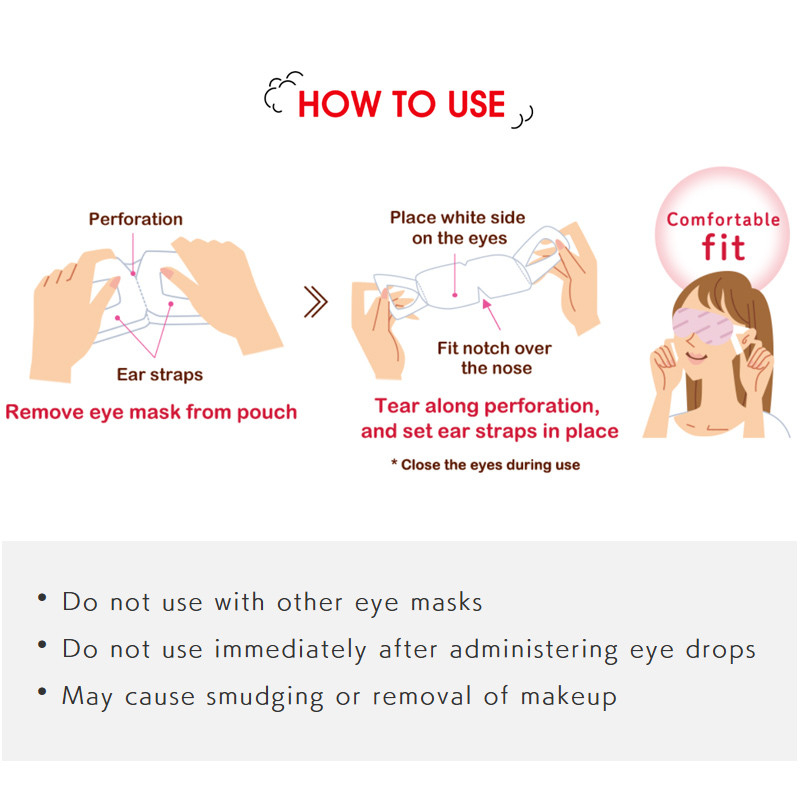 HOW TO USE

Perforation

Ear straps

Remove eye mask from pouch

Place white side on the eyes

Fit notch over the nose

Tear along perforation, and set ear straps in place

* Close the eyes during use

Comfortable fit

• Do not use with other eye masks
• Do not use immediately after administering eye drops
• May cause smudging or removal of makeup