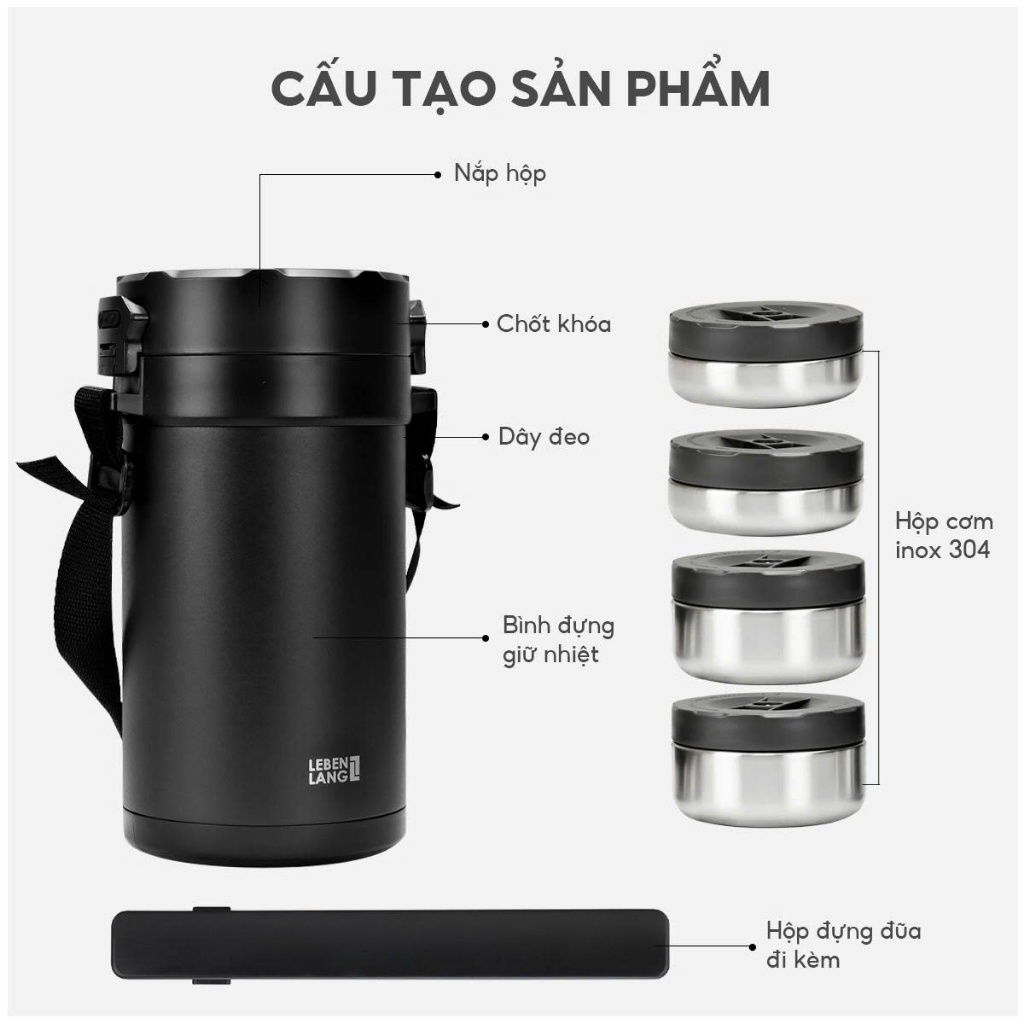 CẤU TẠO SẢN PHẨM

Nắp hộp

Chốt khóa

Dây đeo

Bình đựng giữ nhiệt

LEBEN LANG

Hộp cơm inox 304

Hộp đựng đũa đi kèm