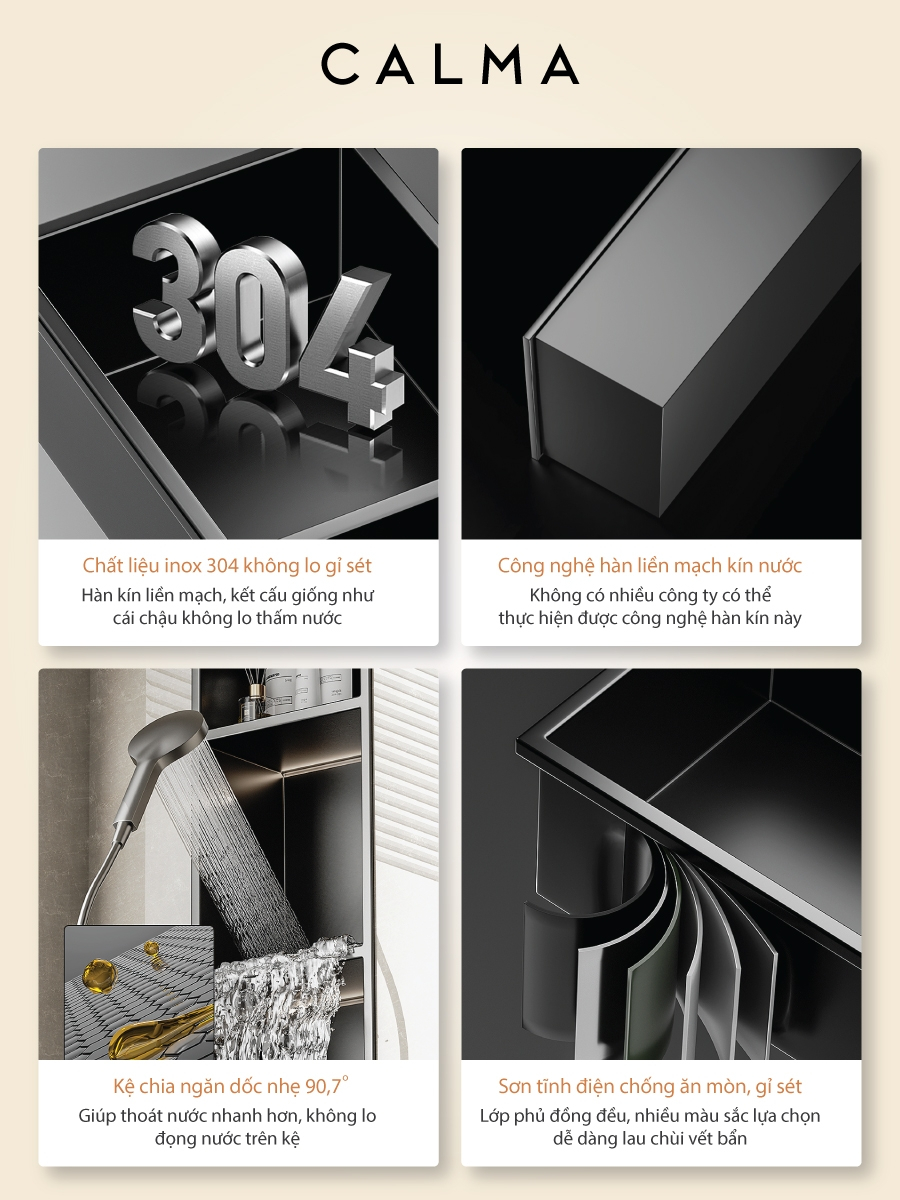 CALMA

304

Chất liệu inox 304 không lo gỉ sét

Hàn kín liền mạch, kết cấu giống như cái chậu không lo thấm nước

Công nghệ hàn liền mạch kín nước

Không có nhiều công ty có thể thực hiện được công nghệ hàn kín này

Kệ chia ngăn dốc nhẹ 90,7°

Giúp thoát nước nhanh hơn, không lo đọng nước trên kệ

Sơn tĩnh điện chống ăn mòn, gỉ sét

Lớp phủ đồng đều, nhiều màu sắc lựa chọn dễ dàng lau chùi vết bẩn