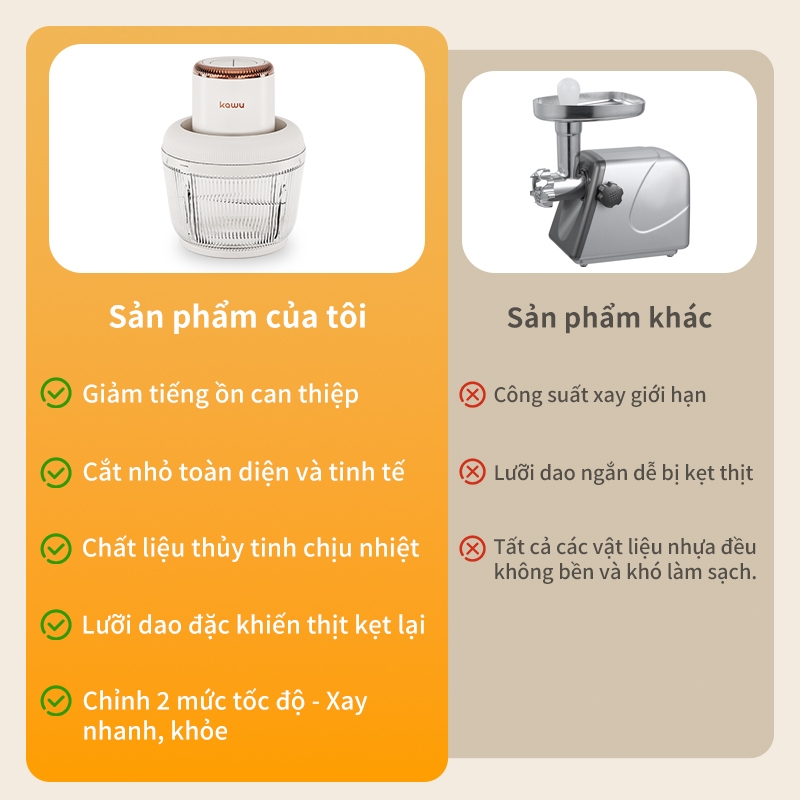 kawu

Sản phẩm của tôi

Giảm tiếng ồn can thiệp

Cắt nhỏ toàn diện và tinh tế

Chất liệu thủy tinh chịu nhiệt

Lưỡi dao đặc khiến thịt kẹt lại

Chỉnh 2 mức tốc độ - Xay nhanh, khỏe

Sản phẩm khác

Công suất xay giới hạn

Lưỡi dao ngắn dễ bị kẹt thịt

Tất cả các vật liệu nhựa đều không bền và khó làm sạch.