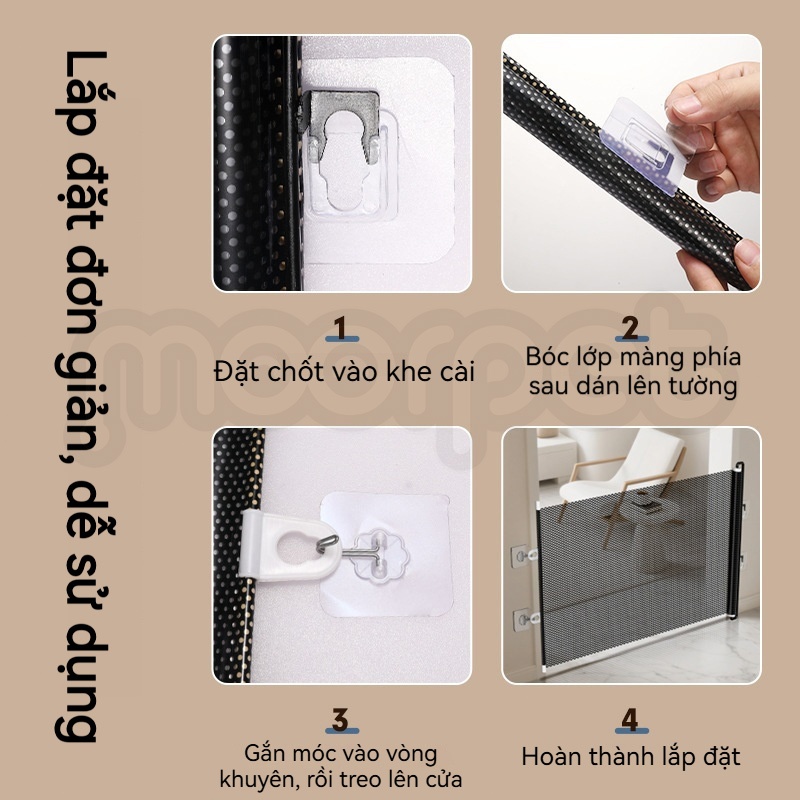 Lắp đặt đơn giản, dễ sử dụng

moorpet

1
Đặt chốt vào khe cài

2
Bóc lớp màng phía sau dán lên tường

3
Gắn móc vào vòng khuyên, rồi treo lên cửa

4
Hoàn thành lắp đặt