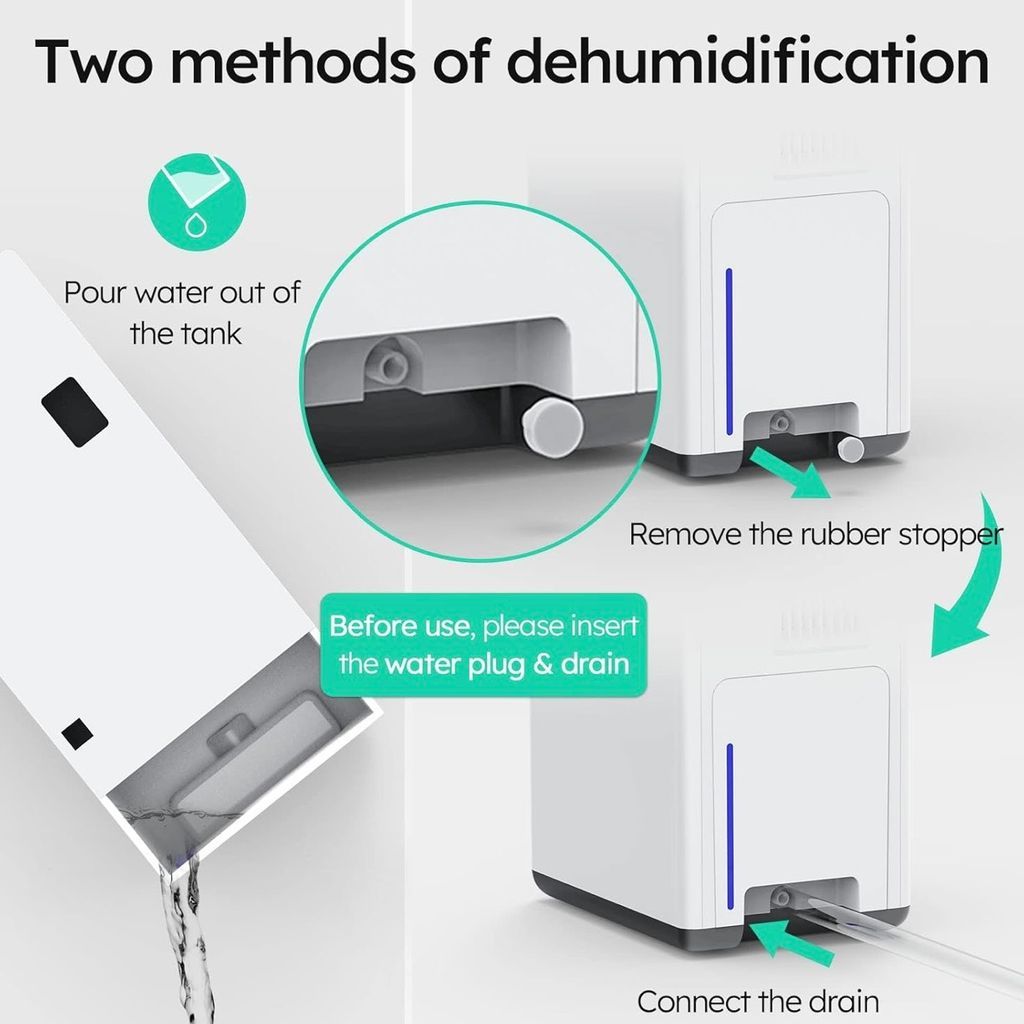 Two methods of dehumidification

Pour water out of the tank

Remove the rubber stopper

Before use, please insert the water plug & drain

Connect the drain