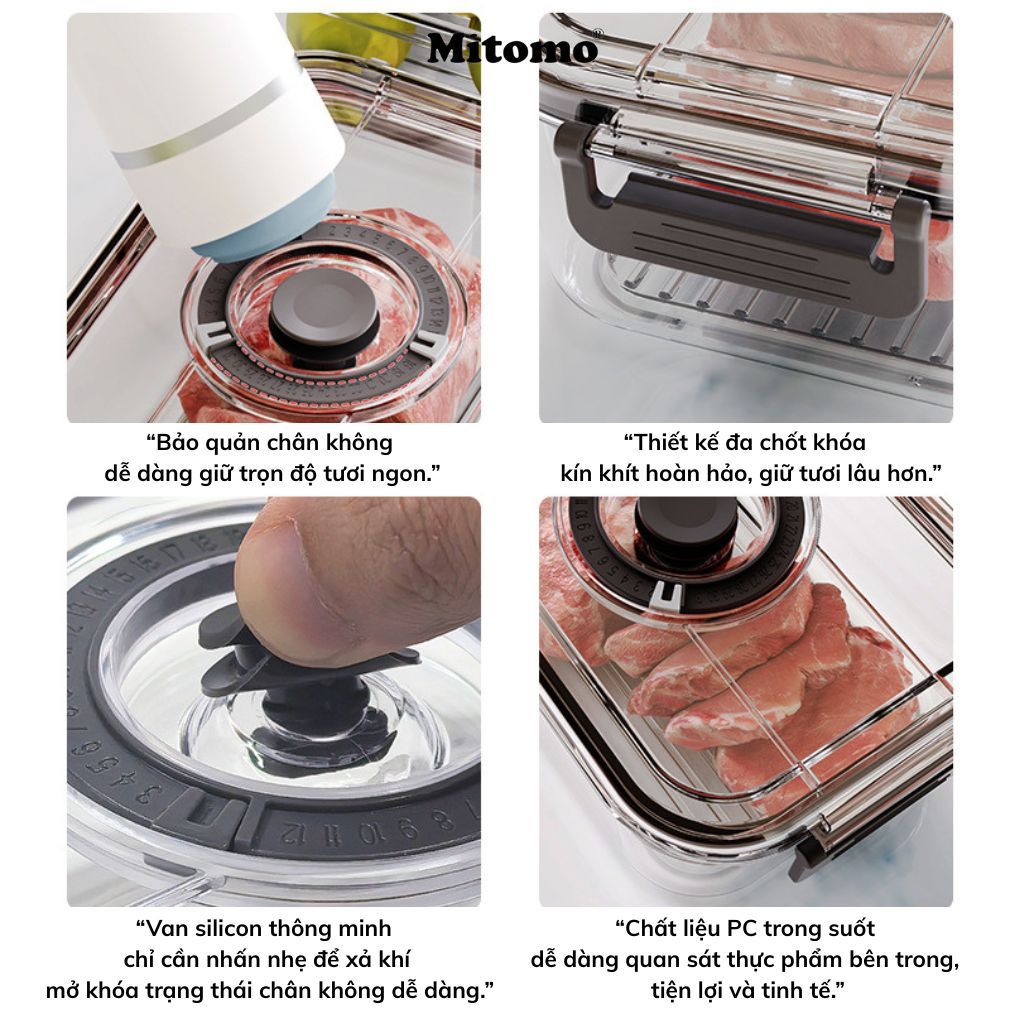 Mitomo®

“Bảo quản chân không dễ dàng giữ trọn độ tươi ngon.”

“Thiết kế đa chốt khóa kín khít hoàn hảo, giữ tươi lâu hơn.”

“Van silicon thông minh chỉ cần nhấn nhẹ để xả khí mở khóa trạng thái chân không dễ dàng.”

“Chất liệu PC trong suốt dễ dàng quan sát thực phẩm bên trong, tiện lợi và tinh tế.”