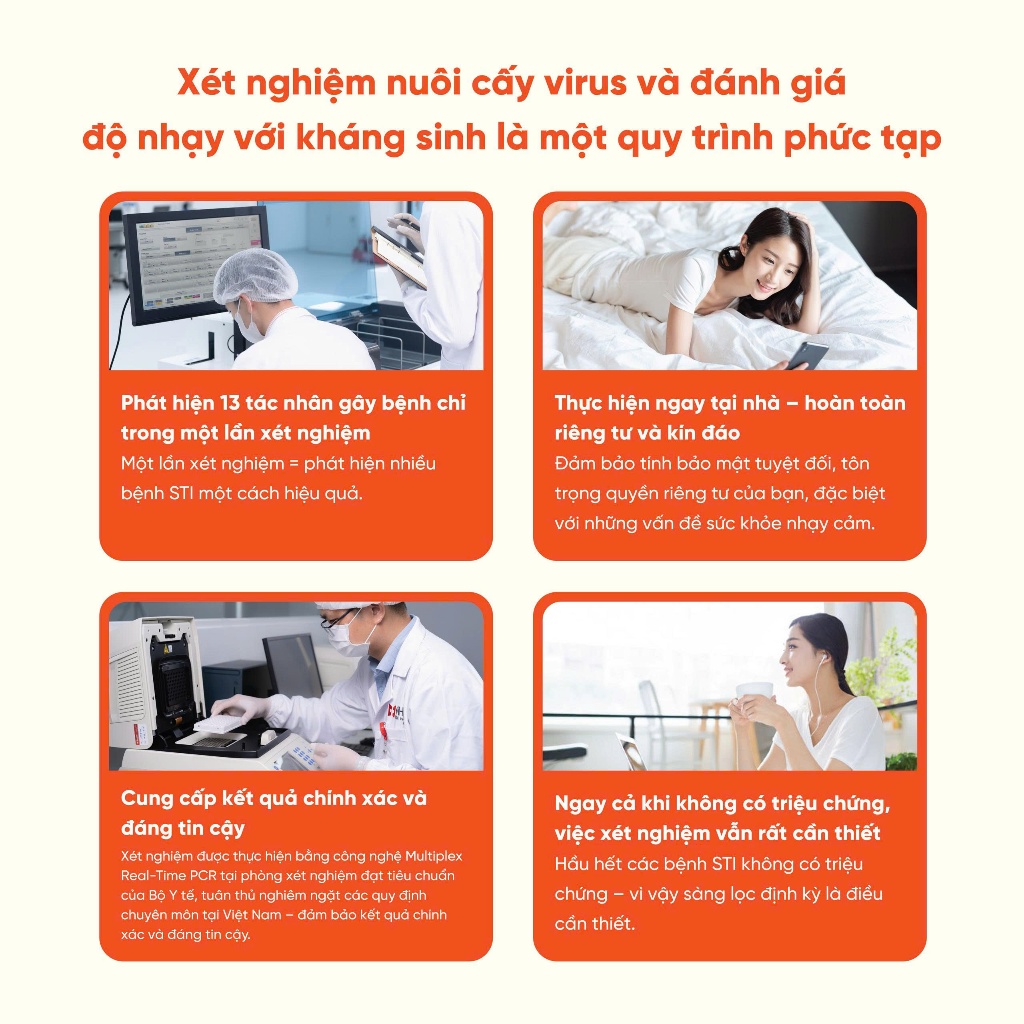 Xét nghiệm nuôi cấy virus và đánh giá độ nhạy với kháng sinh là một quy trình phức tạp

Phát hiện 13 tác nhân gây bệnh chỉ trong một lần xét nghiệm
Một lần xét nghiệm = phát hiện nhiều bệnh STI một cách hiệu quả.

Thực hiện ngay tại nhà – hoàn toàn riêng tư và kín đáo
Đảm bảo tính bảo mật tuyệt đối, tôn trọng quyền riêng tư của bạn, đặc biệt với những vấn đề sức khỏe nhạy cảm.

Cung cấp kết quả chính xác và đáng tin cậy
Xét nghiệm được thực hiện bằng công nghệ Multiplex Real-Time PCR tại phòng xét nghiệm đạt tiêu chuẩn của Bộ Y tế, tuân thủ nghiêm ngặt các quy định chuyên môn tại Việt Nam – đảm bảo kết quả chính xác và đáng tin cậy.

Ngay cả khi không có triệu chứng, việc xét nghiệm vẫn rất cần thiết
Hầu hết các bệnh STI không có triệu chứng – vì vậy sàng lọc định kỳ là điều cần thiết.