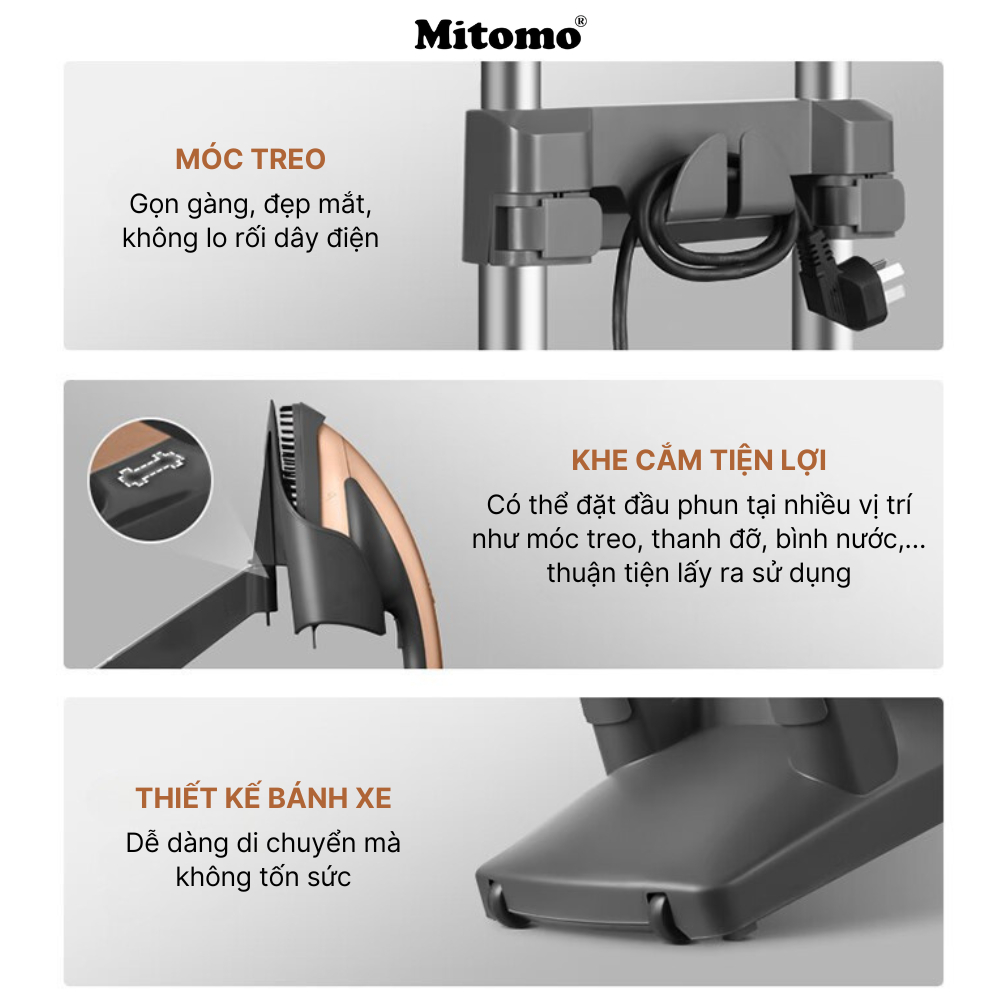 Mitomo®

MÓC TREO

Gọn gàng, đẹp mắt, không lo rối dây điện

KHE CẮM TIỆN LỢI

Có thể đặt đầu phun tại nhiều vị trí như móc treo, thanh đỡ, bình nước,... thuận tiện lấy ra sử dụng

THIẾT KẾ BÁNH XE

Dễ dàng di chuyển mà không tốn sức