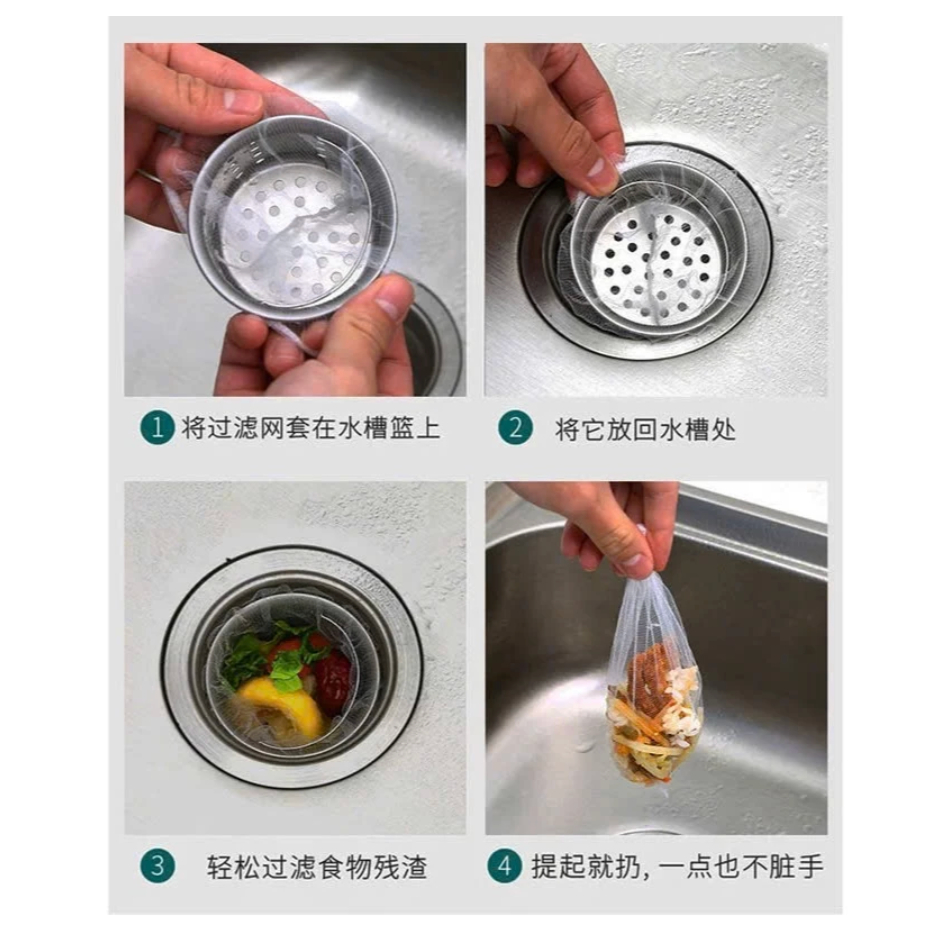 1 将过滤网套在水槽篮上

2 将它放回水槽处

3 轻松过滤食物残渣

4 提起就扔，一点也不脏手