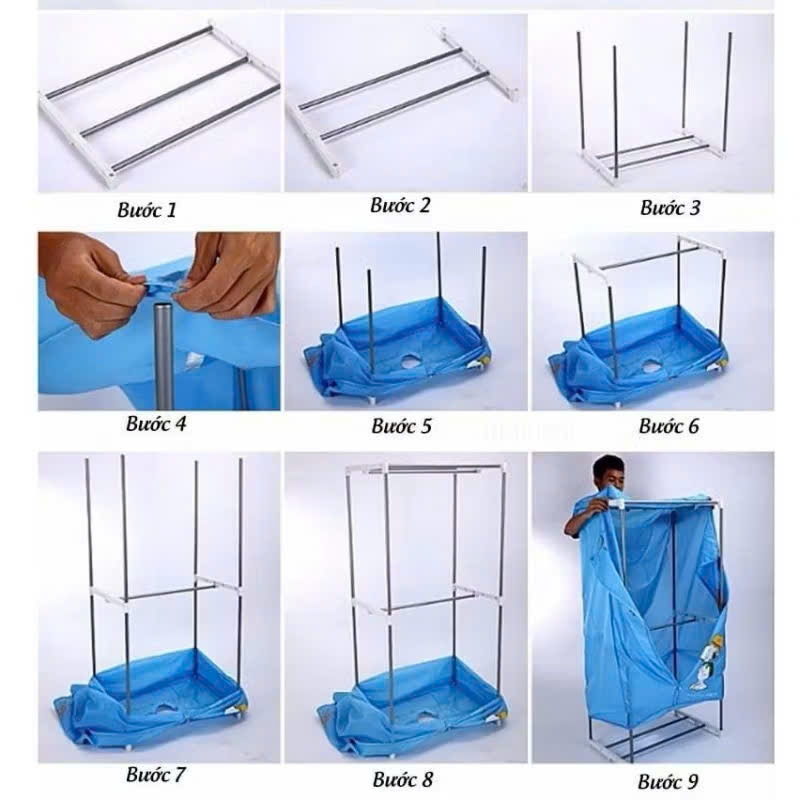 Bước 1

Bước 2

Bước 3

Bước 4

Bước 5

Bước 6

Bước 7

Bước 8

Bước 9