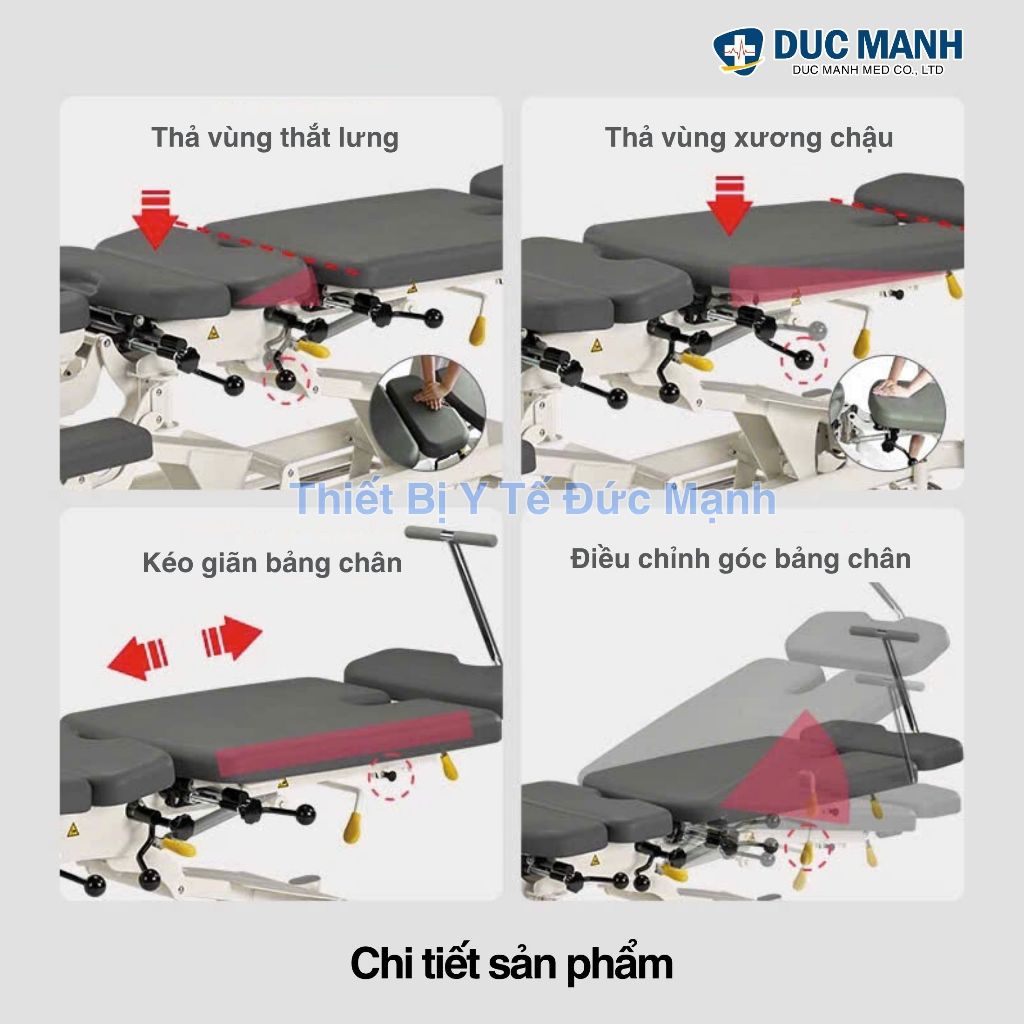 DUC MANH
DUC MANH MED CO., LTD

Thả vùng thắt lưng

Thả vùng xương chậu

Thiết Bị Y Tế Đức Mạnh

Kéo giãn bảng chân

Điều chỉnh góc bảng chân

Chi tiết sản phẩm