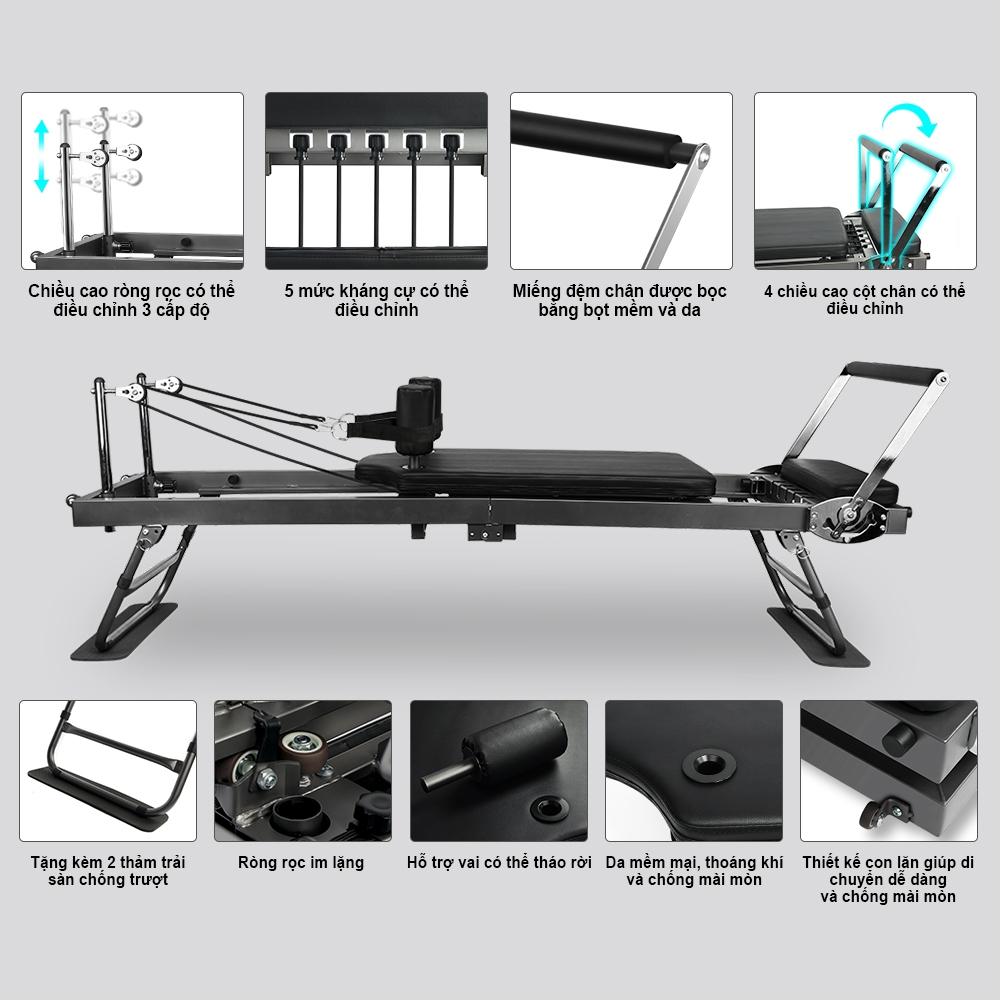 Chiều cao ròng rọc có thể điều chỉnh 3 cấp độ

5 mức kháng cự có thể điều chỉnh

Miếng đệm chân được bọc bằng bọt mềm và da

4 chiều cao cột chân có thể điều chỉnh

Tặng kèm 2 thảm trải sàn chống trượt

Ròng rọc im lặng

Hỗ trợ vai có thể tháo rời

Da mềm mại, thoáng khí và chống mài mòn

Thiết kế con lăn giúp di chuyển dễ dàng và chống mài mòn