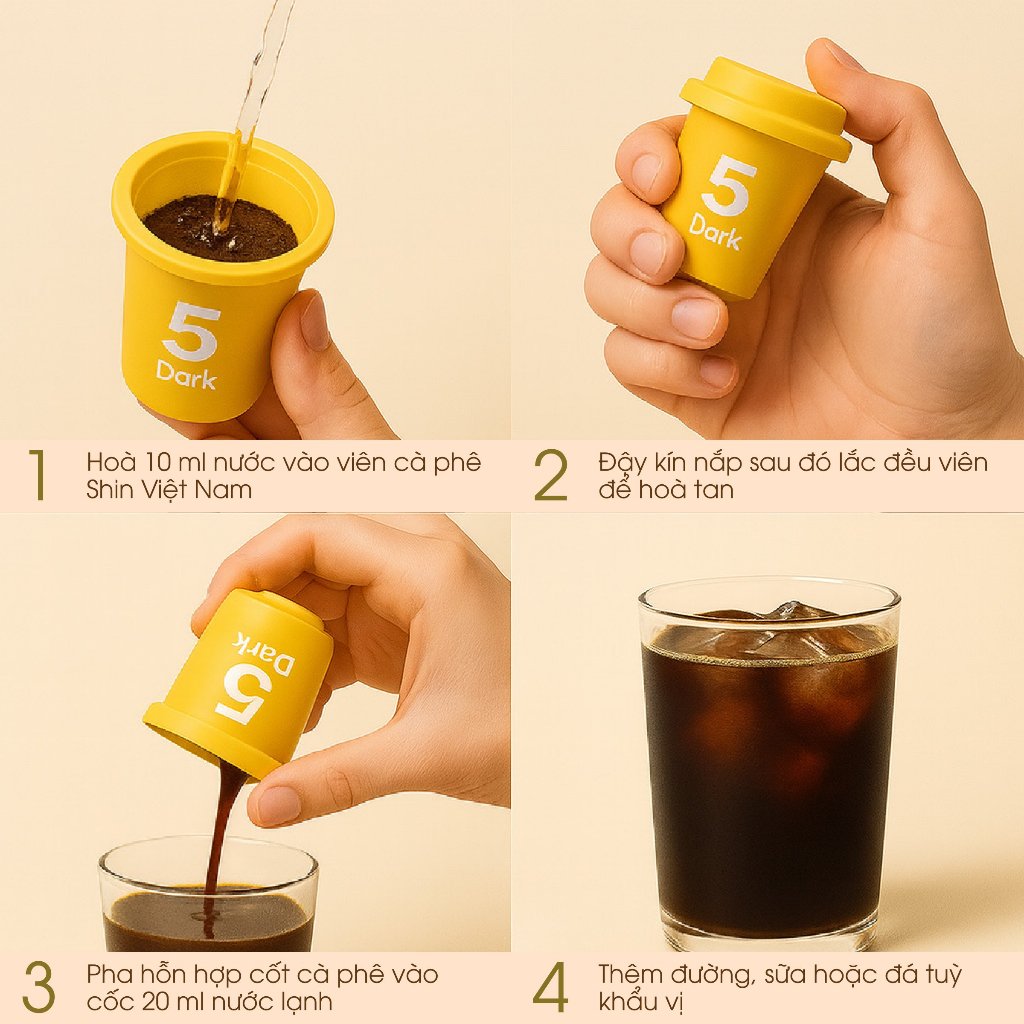 5
Dark

5
Dark

1 Hoà 10 ml nước vào viên cà phê Shin Việt Nam

2 Đậy kín nắp sau đó lắc đều viên để hoà tan

5
Dark

3 Pha hỗn hợp cốt cà phê vào cốc 20 ml nước lạnh

4 Thêm đường, sữa hoặc đá tuỳ khẩu vị