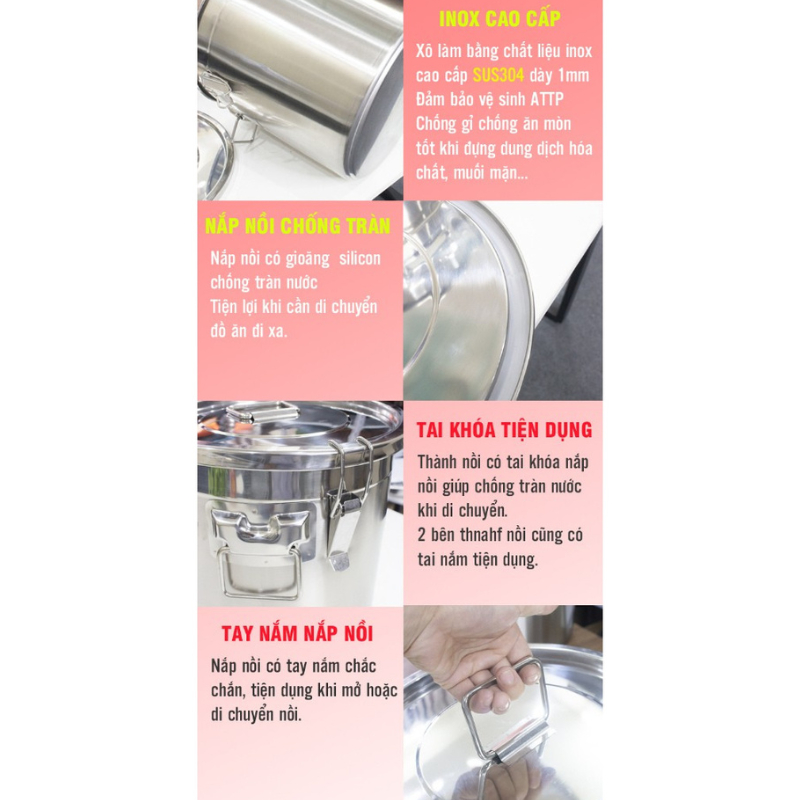 INOX CAO CẤP

Xô làm bằng chất liệu inox cao cấp SUS304 dày 1mm
Đảm bảo vệ sinh ATTP
Chống gỉ chống ăn mòn tốt khi đựng dung dịch hóa chất, muối mặn...

NẮP NỒI CHỐNG TRÀN

Nắp nồi có gioăng silicon chống tràn nước
Tiện lợi khi cần di chuyển đồ ăn đi xa.

TAI KHÓA TIỆN DỤNG

Thành nồi có tai khóa nắp nồi giúp chống tràn nước khi di chuyển.
2 bên thnahf nồi cũng có tai nắm tiện dụng.

TAY NẮM NẮP NỒI

Nắp nồi có tay nắm chắc chắn, tiện dụng khi mở hoặc di chuyển nồi.