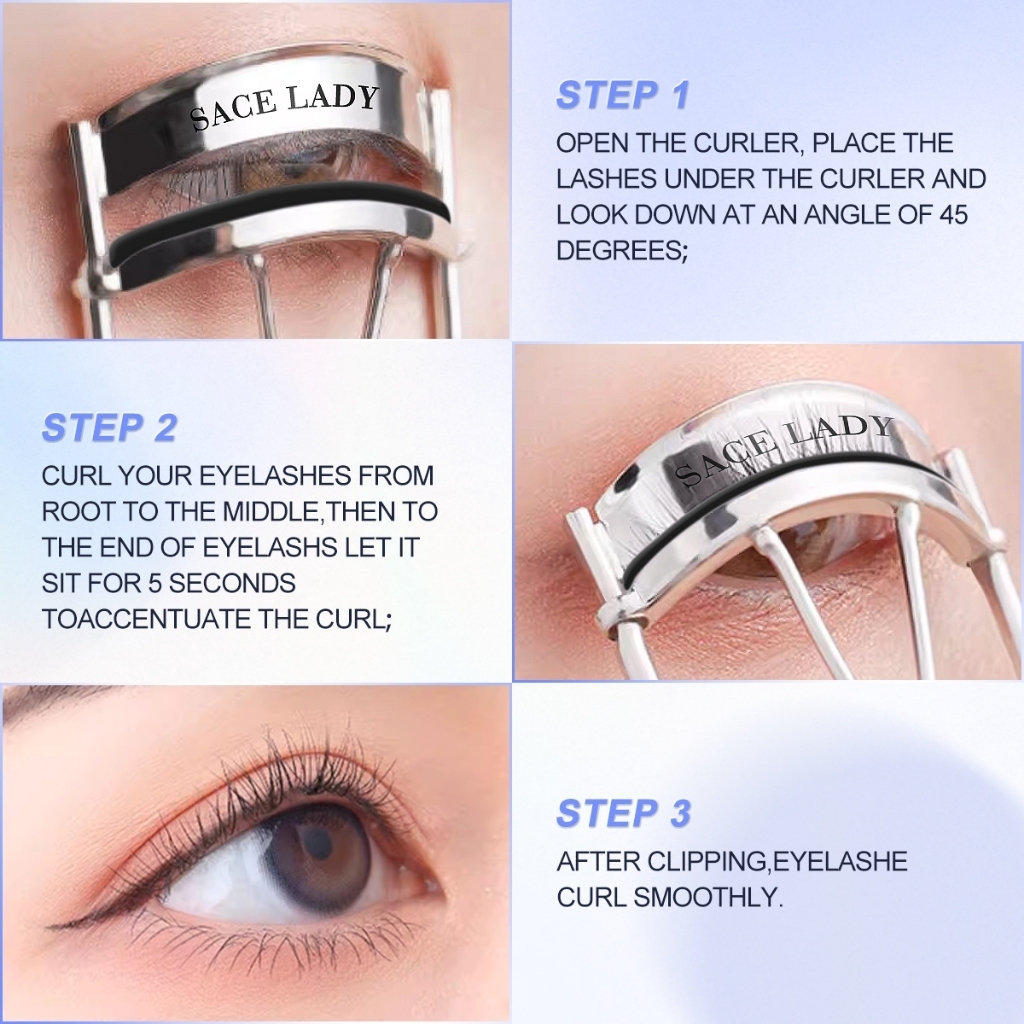 SACE LADY

STEP 1
OPEN THE CURLER, PLACE THE LASHES UNDER THE CURLER AND LOOK DOWN AT AN ANGLE OF 45 DEGREES;

STEP 2
CURL YOUR EYELASHES FROM ROOT TO THE MIDDLE,THEN TO THE END OF EYELASHS LET IT SIT FOR 5 SECONDS TOACCENTUATE THE CURL;

SACE LADY

STEP 3
AFTER CLIPPING,EYELASHE CURL SMOOTHLY.