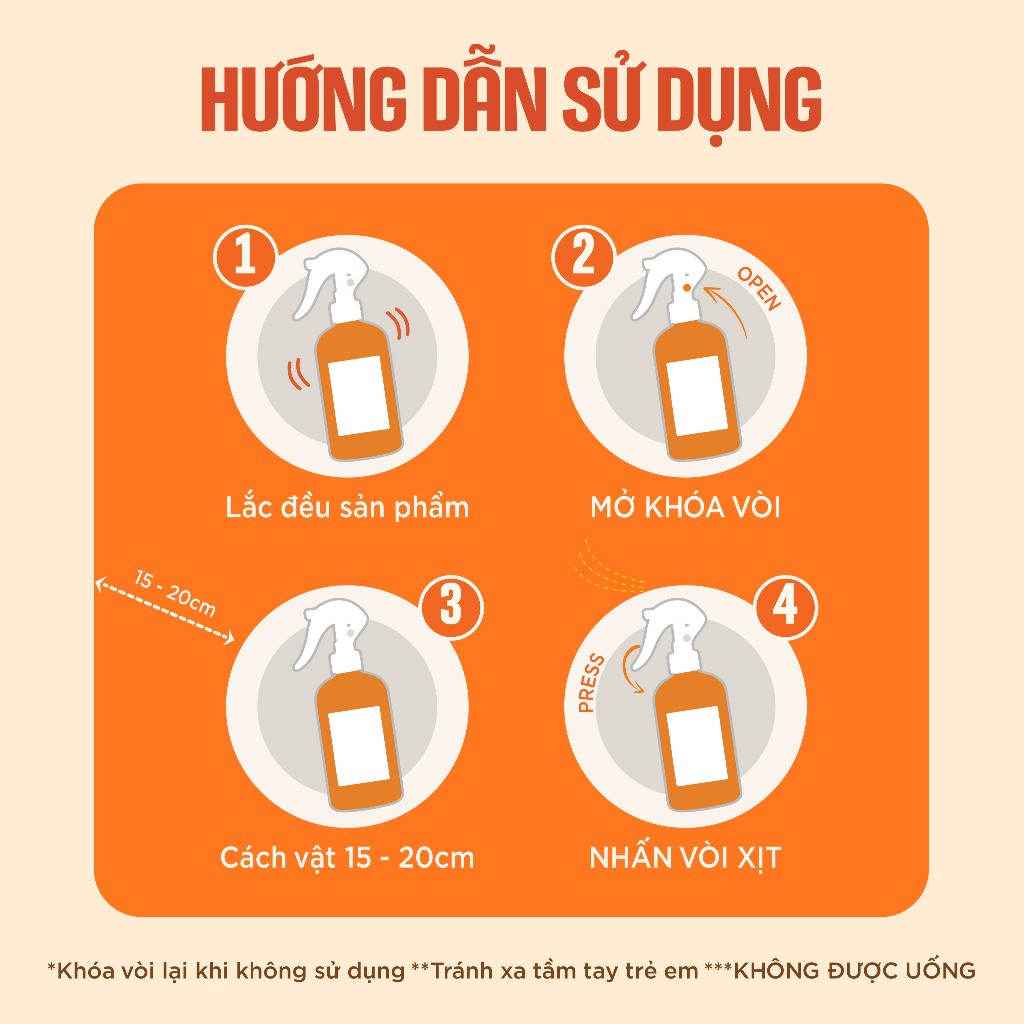 HƯỚNG DẪN SỬ DỤNG

1

Lắc đều sản phẩm

2

OPEN

MỞ KHÓA VÒI

15 - 20cm

3

Cách vật 15 - 20cm

4

PRESS

NHẤN VÒI XỊT

*Khóa vòi lại khi không sử dụng **Tránh xa tầm tay trẻ em ***KHÔNG ĐƯỢC UỐNG