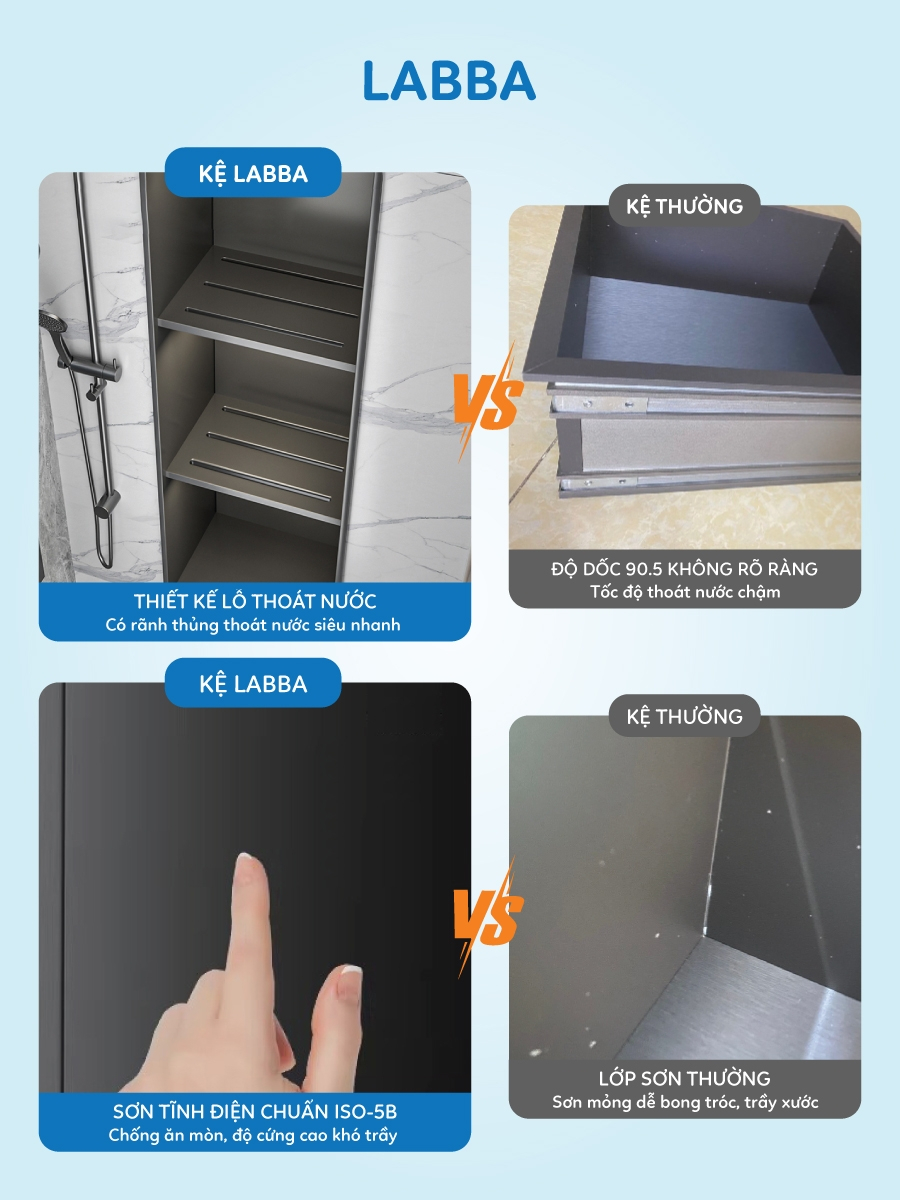 LABBA

KỆ LABBA

THIẾT KẾ LỖ THOÁT NƯỚC
Có rãnh thủng thoát nước siêu nhanh

VS

KỆ THƯỜNG

ĐỘ DỐC 90.5 KHÔNG RÕ RÀNG
Tốc độ thoát nước chậm

KỆ LABBA

SƠN TĨNH ĐIỆN CHUẨN ISO-5B
Chống ăn mòn, độ cứng cao khó trầy

VS

KỆ THƯỜNG

LỚP SƠN THƯỜNG
Sơn mỏng dễ bong tróc, trầy xước