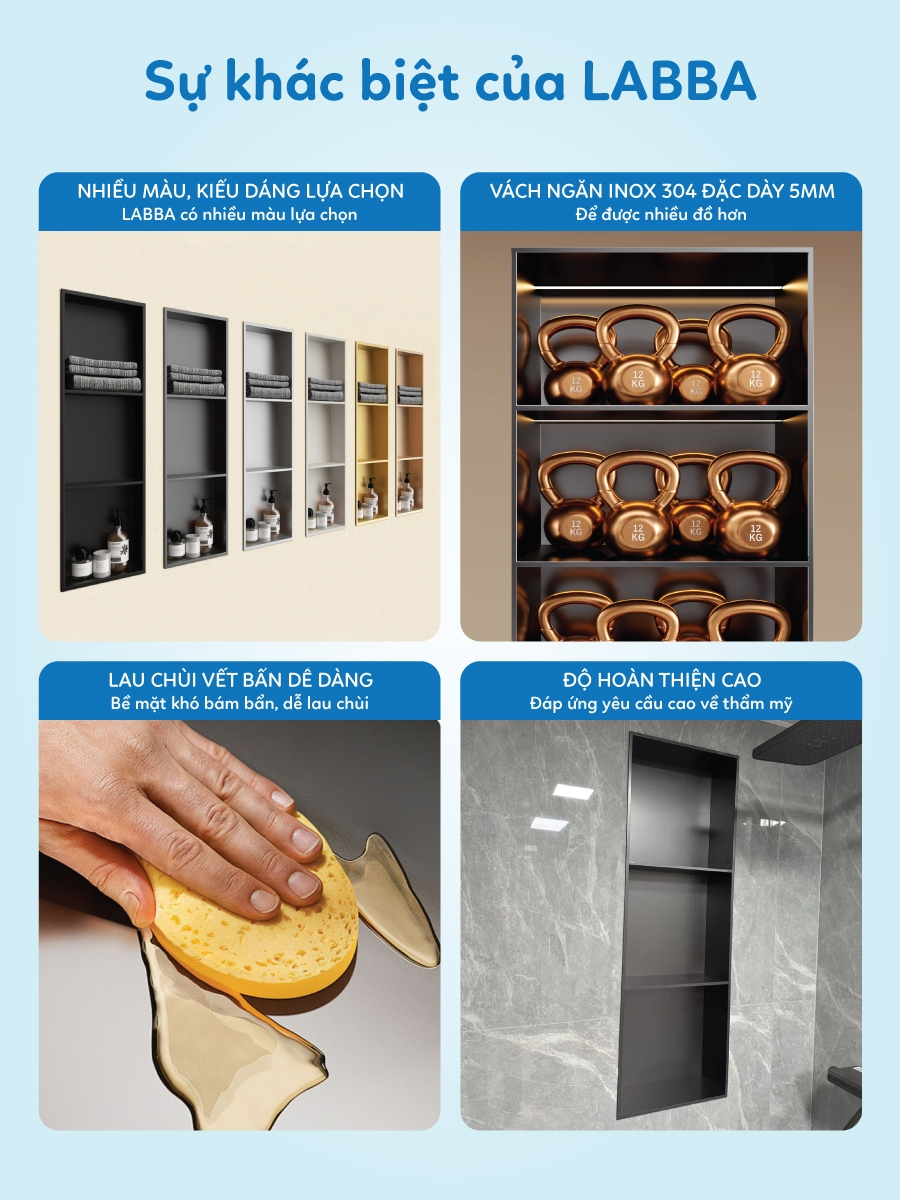 Sự khác biệt của LABBA

NHIỀU MÀU, KIỂU DÁNG LỰA CHỌN
LABBA có nhiều màu lựa chọn

VÁCH NGĂN INOX 304 ĐẶC DÀY 5MM
Để được nhiều đồ hơn

12 KG
12 KG
12 KG
12 KG
12 KG
12 KG
12 KG
12 KG

LAU CHÙI VẾT BẨN DỄ DÀNG
Bề mặt khó bám bẩn, dễ lau chùi

ĐỘ HOÀN THIỆN CAO
Đáp ứng yêu cầu cao về thẩm mỹ