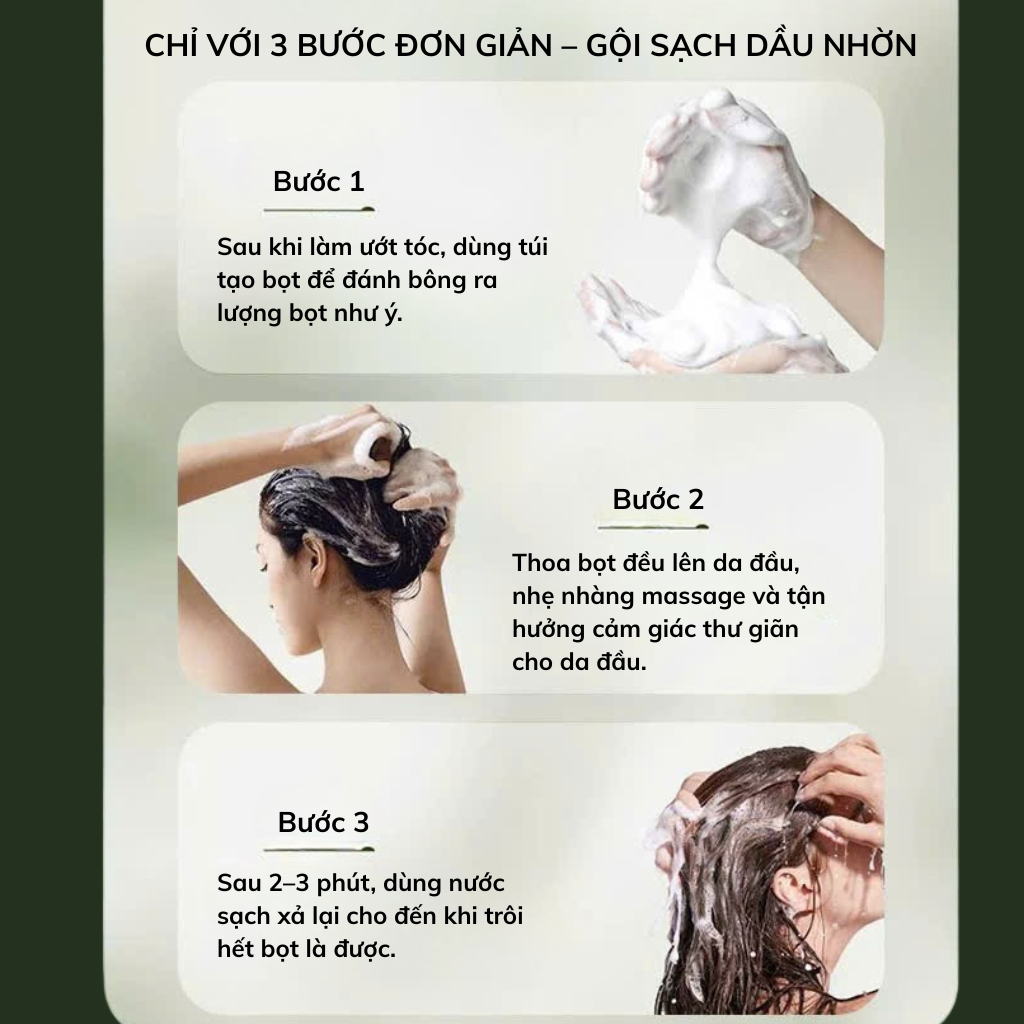 CHỈ VỚI 3 BƯỚC ĐƠN GIẢN – GỘI SẠCH DẦU NHỜN

Bước 1

Sau khi làm ướt tóc, dùng túi tạo bọt để đánh bông ra lượng bọt như ý.

Bước 2

Thoa bọt đều lên da đầu, nhẹ nhàng massage và tận hưởng cảm giác thư giãn cho da đầu.

Bước 3

Sau 2–3 phút, dùng nước sạch xả lại cho đến khi trôi hết bọt là được.