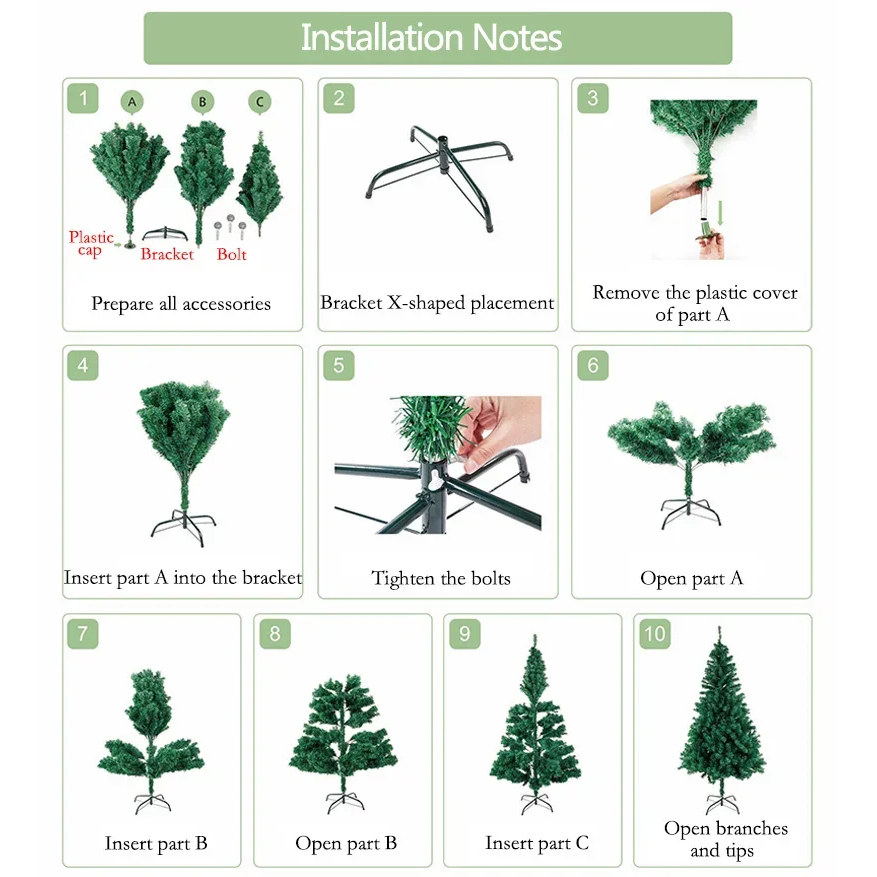 Installation Notes

1
A
B
C
Plastic cap
Bracket
Bolt
Prepare all accessories

2
Bracket X-shaped placement

3
Remove the plastic cover of part A

4
Insert part A into the bracket

5
Tighten the bolts

6
Open part A

7
Insert part B

8
Open part B

9
Insert part C

10
Open branches and tips