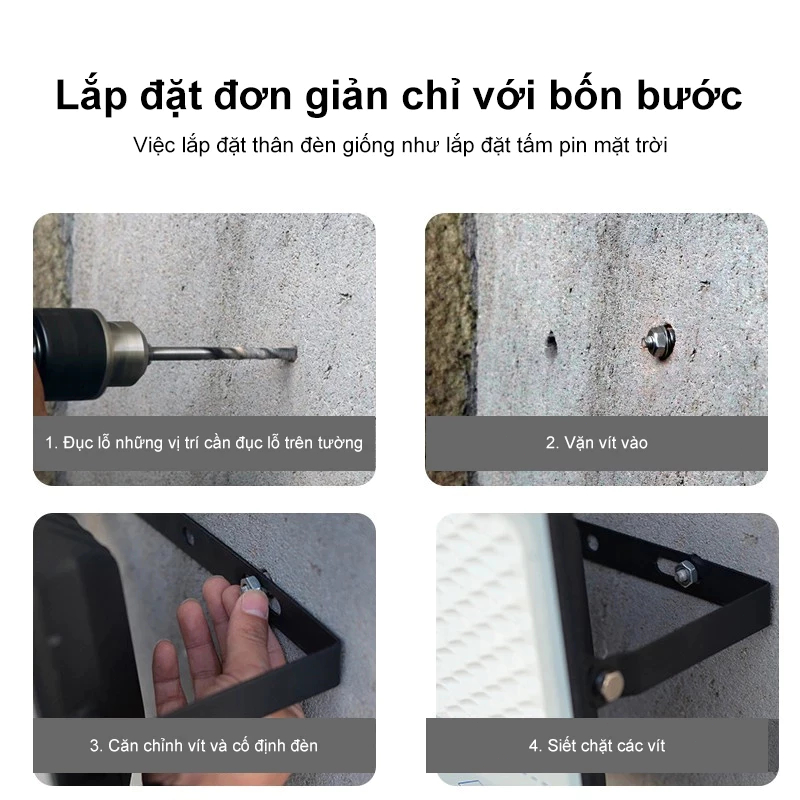 Lắp đặt đơn giản chỉ với bốn bước

Việc lắp đặt thân đèn giống như lắp đặt tấm pin mặt trời

1. Đục lỗ những vị trí cần đục lỗ trên tường

2. Vặn vít vào

3. Căn chỉnh vít và cố định đèn

4. Siết chặt các vít