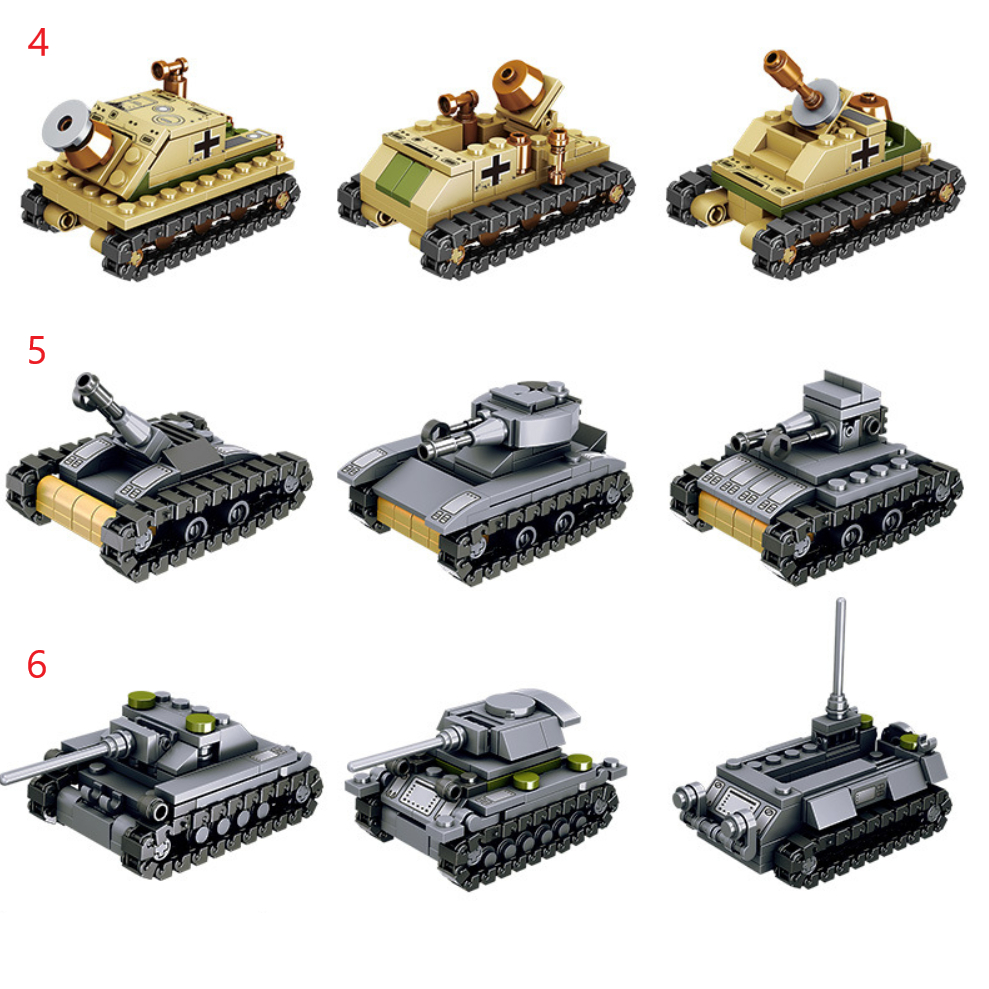 4

5

6