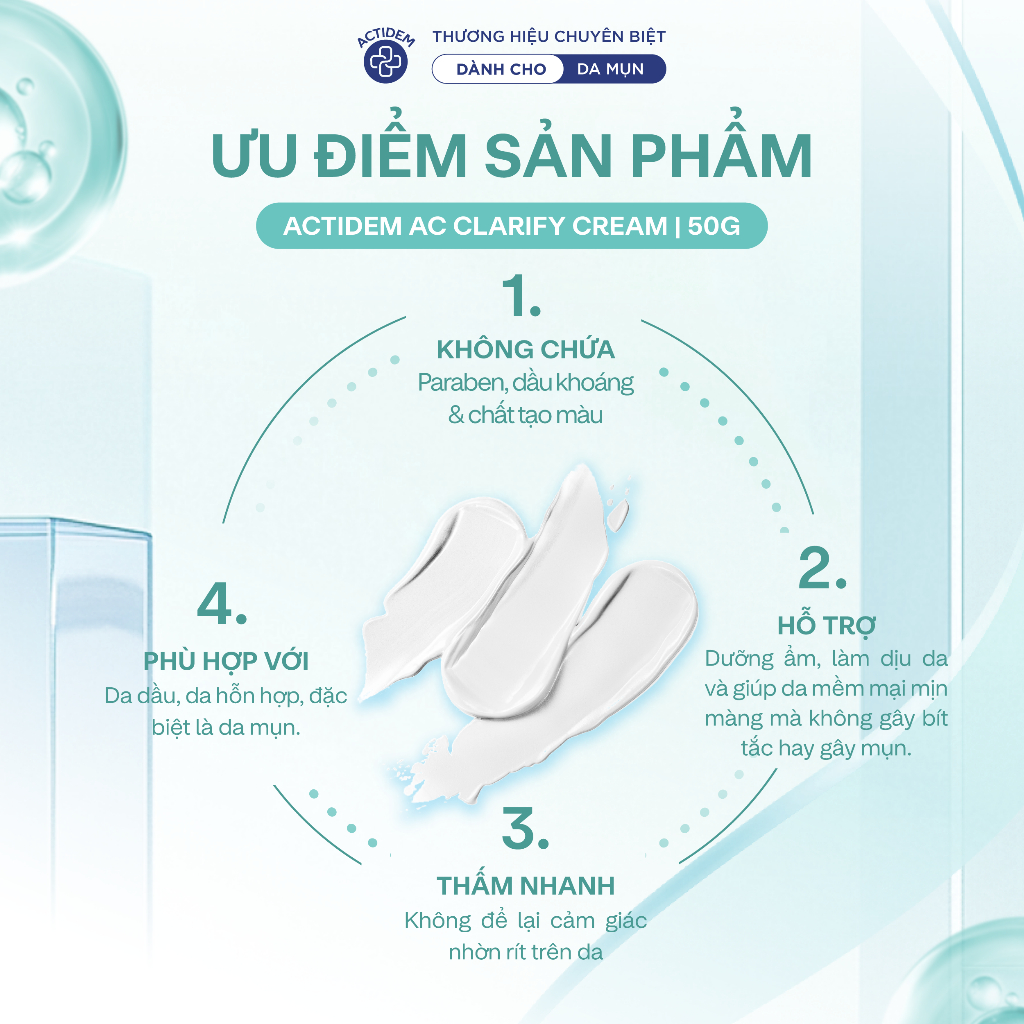 ACTIDEM

THƯƠNG HIỆU CHUYÊN BIỆT

DÀNH CHO DA MỤN

ƯU ĐIỂM SẢN PHẨM

ACTIDEM AC CLARIFY CREAM | 50G

1.

KHÔNG CHỨA

Paraben, dầu khoáng & chất tạo màu

2.

HỖ TRỢ

Dưỡng ẩm, làm dịu da và giúp da mềm mại mịn màng mà không gây bít tắc hay gây mụn.

3.

THẤM NHANH

Không để lại cảm giác nhờn rít trên da

4.

PHÙ HỢP VỚI

Da dầu, da hỗn hợp, đặc biệt là da mụn.