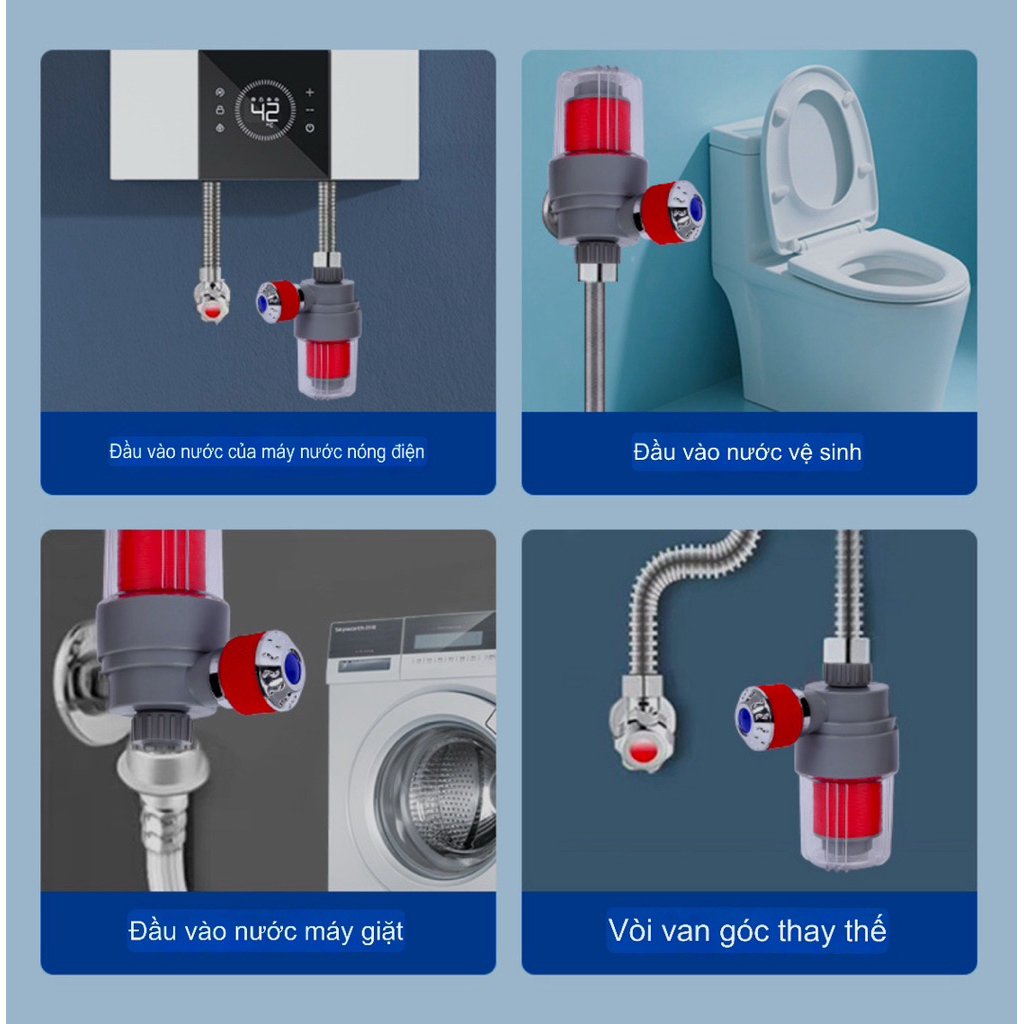 42

Đầu vào nước của máy nước nóng điện

Đầu vào nước vệ sinh

Đầu vào nước máy giặt

Vòi van góc thay thế