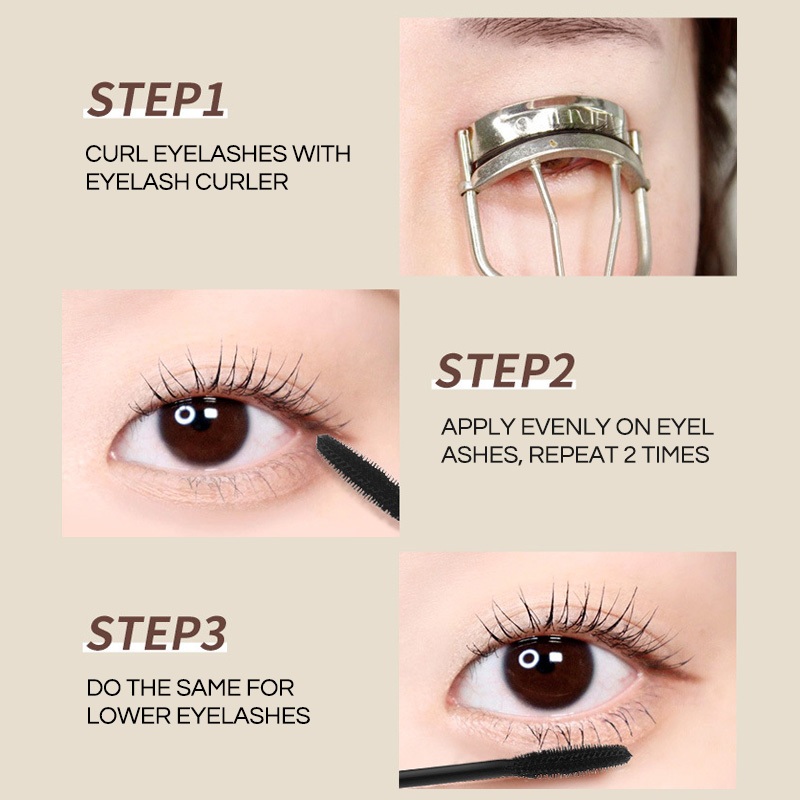 STEP1

CURL EYELASHES WITH EYELASH CURLER

STEP2

APPLY EVENLY ON EYEL ASHES, REPEAT 2 TIMES

STEP3

DO THE SAME FOR LOWER EYELASHES