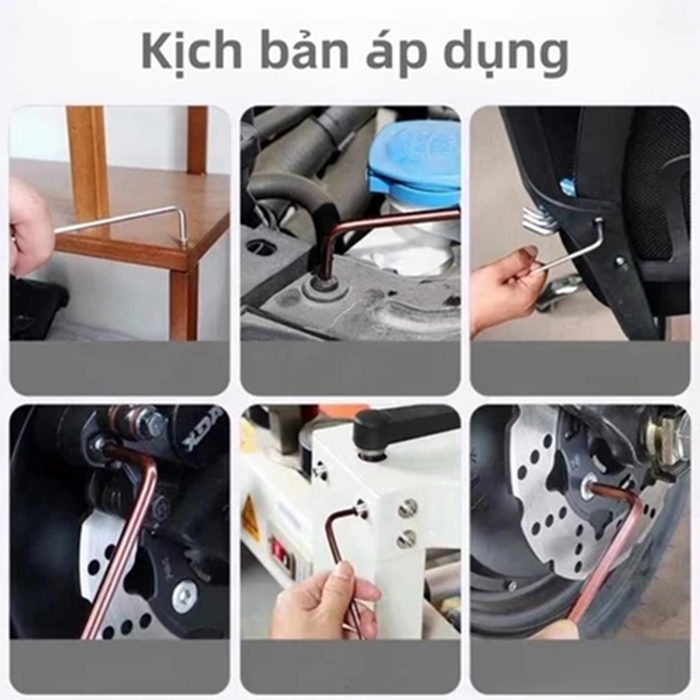 Kịch bản áp dụng