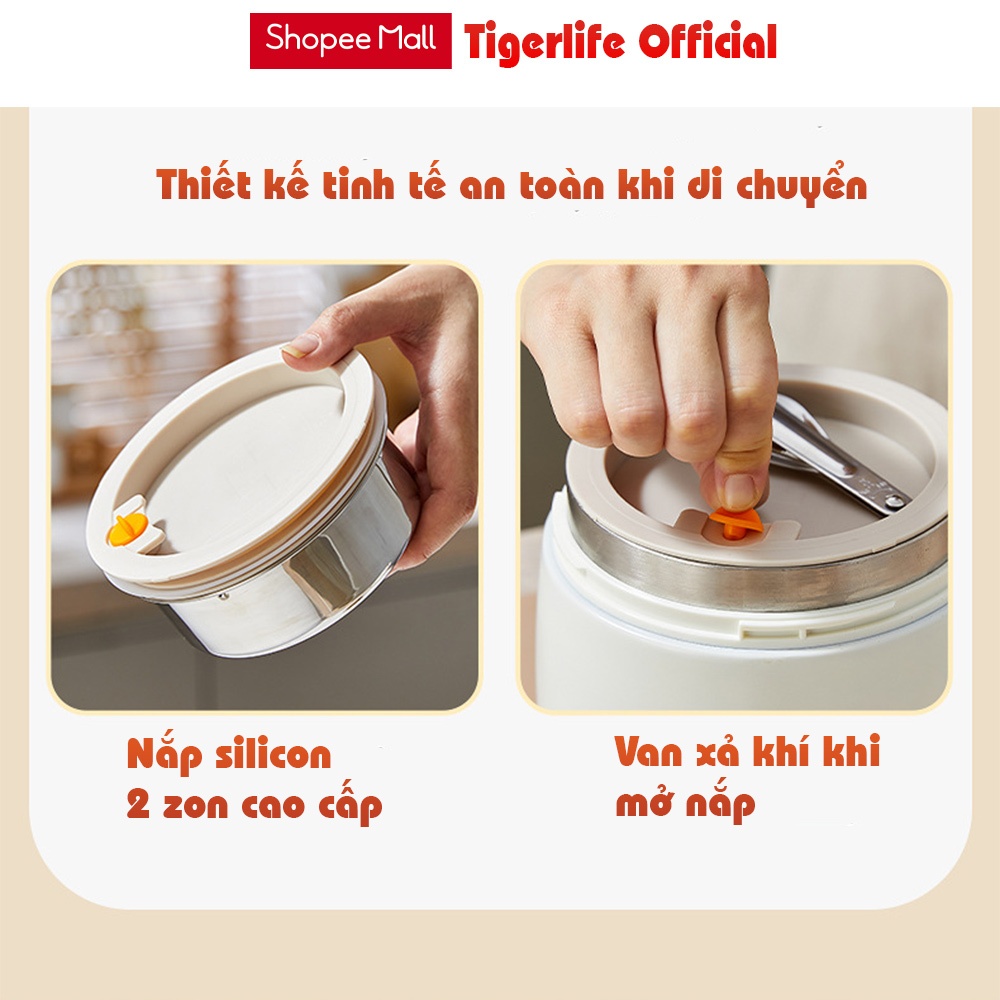 Shopee Mall Tigerlife Official

Thiết kế tinh tế an toàn khi di chuyển

Nắp silicon 2 zon cao cấp

Van xả khí khi mở nắp