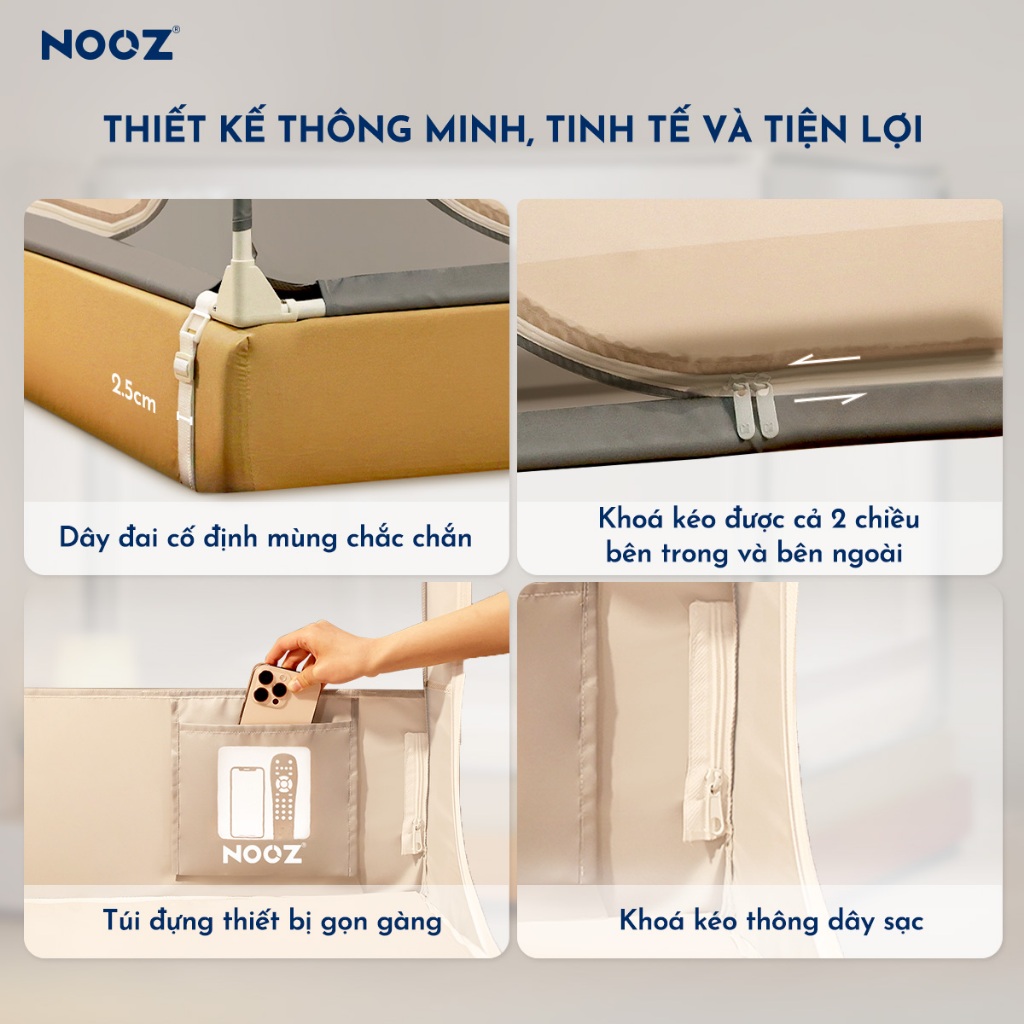 NOOZ®

THIẾT KẾ THÔNG MINH, TINH TẾ VÀ TIỆN LỢI

2.5cm

Dây đai cố định mùng chắc chắn

Khoá kéo được cả 2 chiều bên trong và bên ngoài

NOOZ®

Túi đựng thiết bị gọn gàng

Khoá kéo thông dây sạc