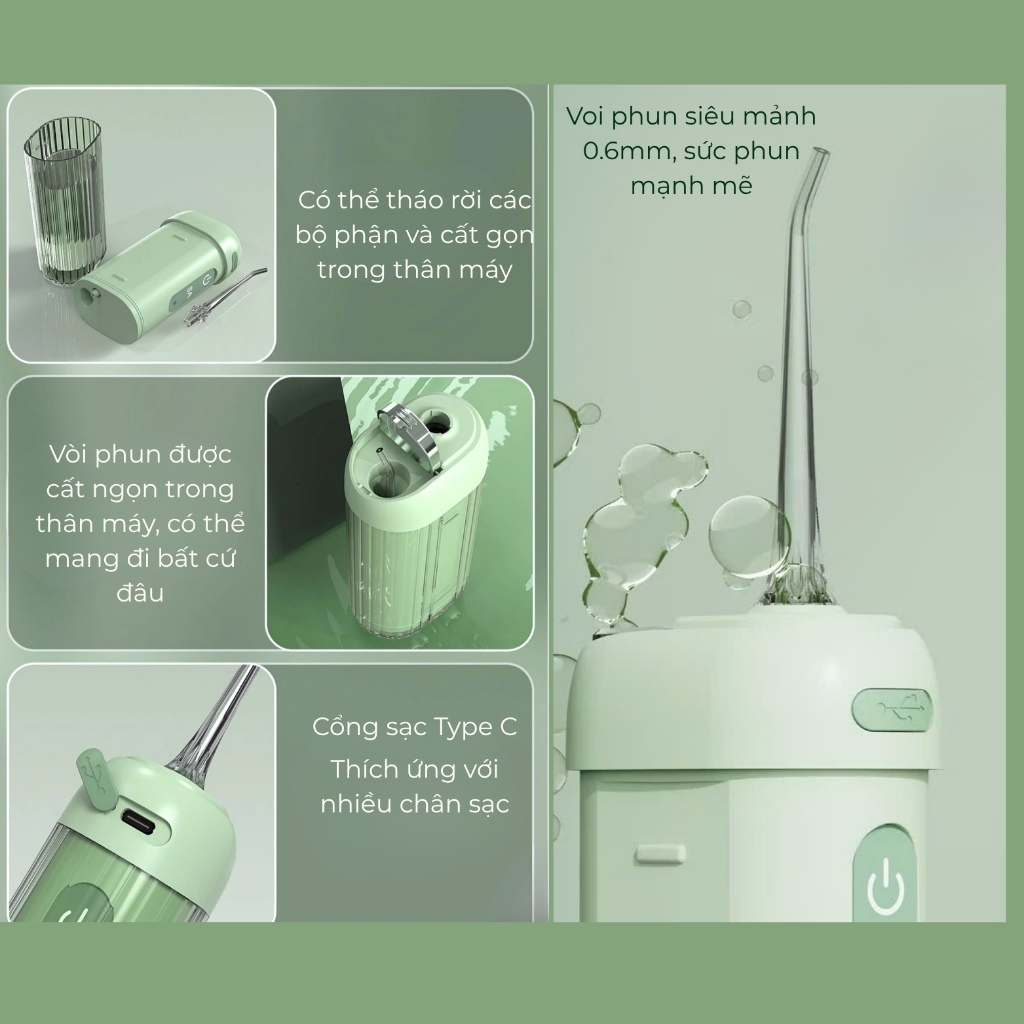 Có thể tháo rời các bộ phận và cất gọn trong thân máy

Vòi phun được cất ngọn trong thân máy, có thể mang đi bất cứ đâu

Cổng sạc Type C

Thích ứng với nhiều chân sạc

Voi phun siêu mảnh 0.6mm, sức phun mạnh mẽ