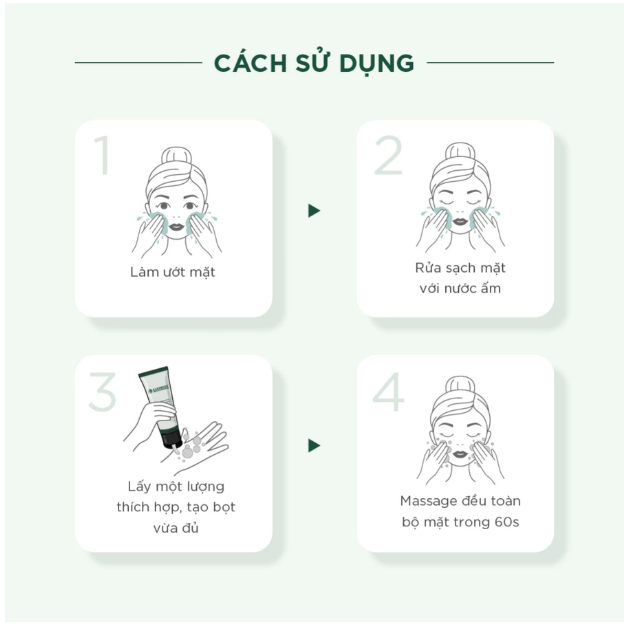 CÁCH SỬ DỤNG

1
Làm ướt mặt

2
Rửa sạch mặt với nước ấm

3
Lấy một lượng thích hợp, tạo bọt vừa đủ

4
Massage đều toàn bộ mặt trong 60s