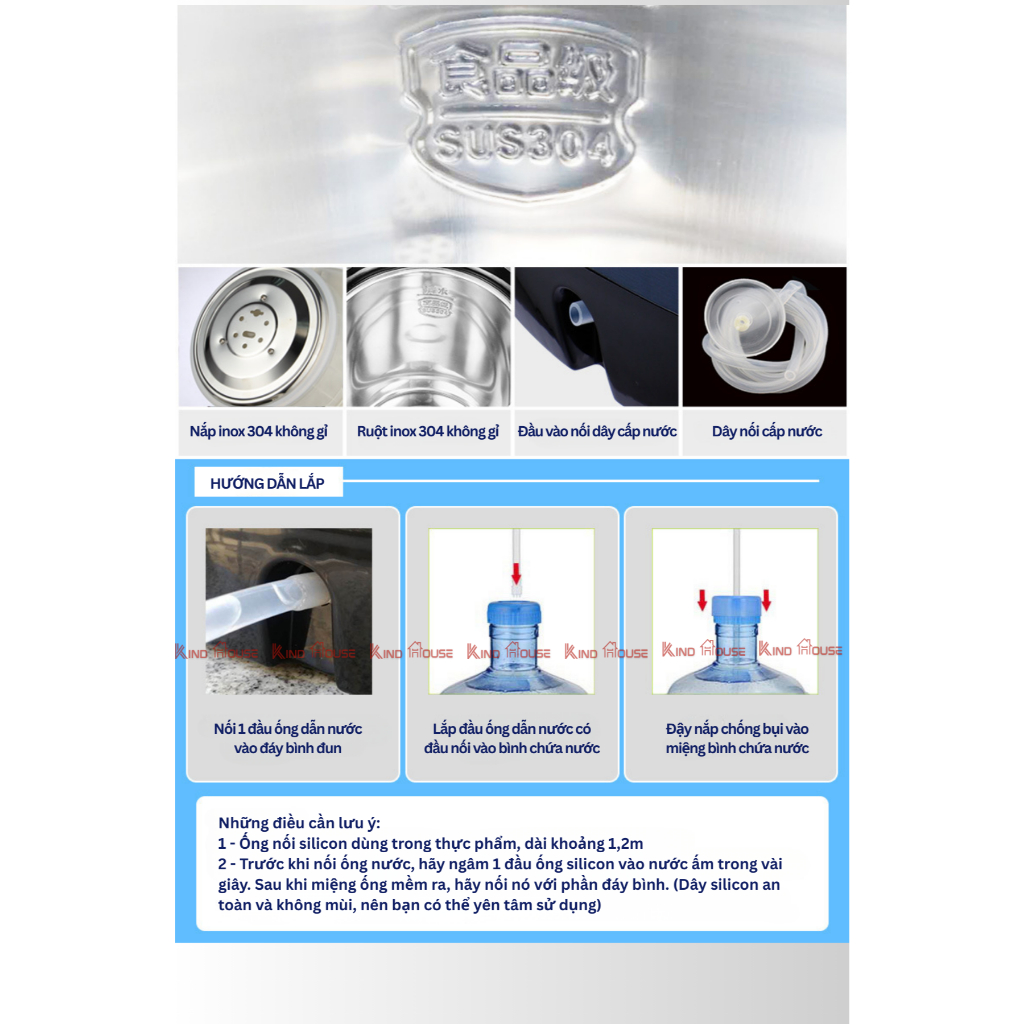 食品级
SUS304

Nắp inox 304 không gỉ

Ruột inox 304 không gỉ

Đầu vào nối dây cấp nước

Dây nối cấp nước

HƯỚNG DẪN LẮP

KIND HOUSE KIND HOUSE KIND HOUSE KIND HOUSE KIND HOUSE KIND HOUSE KIND HOUSE

Nối 1 đầu ống dẫn nước vào đáy bình đun

Lắp đầu ống dẫn nước có đầu nối vào bình chứa nước

Đậy nắp chống bụi vào miệng bình chứa nước

Những điều cần lưu ý:
1 - Ống nối silicon dùng trong thực phẩm, dài khoảng 1,2m
2 - Trước khi nối ống nước, hãy ngâm 1 đầu ống silicon vào nước ấm trong vài giây. Sau khi miệng ống mềm ra, hãy nối nó với phần đáy bình. (Dây silicon an toàn và không mùi, nên bạn có thể yên tâm sử dụng)