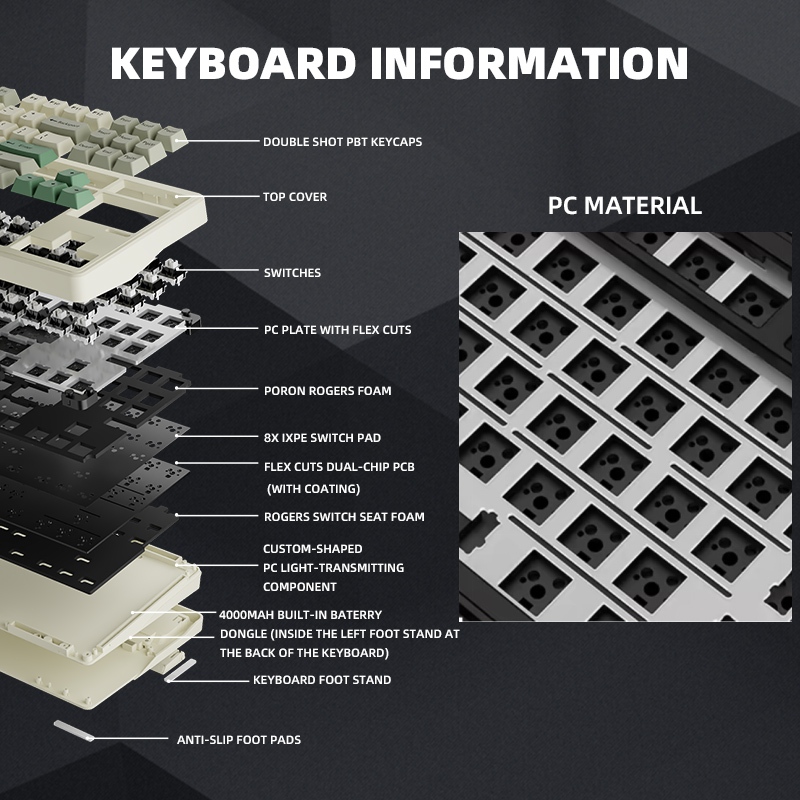 KEYBOARD INFORMATION

DOUBLE SHOT PBT KEYCAPS

TOP COVER

SWITCHES

PC PLATE WITH FLEX CUTS

PORON ROGERS FOAM

8X IXPE SWITCH PAD

FLEX CUTS DUAL-CHIP PCB (WITH COATING)

ROGERS SWITCH SEAT FOAM

CUSTOM-SHAPED PC LIGHT-TRANSMITTING COMPONENT

4000MAH BUILT-IN BATERRY

DONGLE (INSIDE THE LEFT FOOT STAND AT THE BACK OF THE KEYBOARD)

KEYBOARD FOOT STAND

ANTI-SLIP FOOT PADS

PC MATERIAL