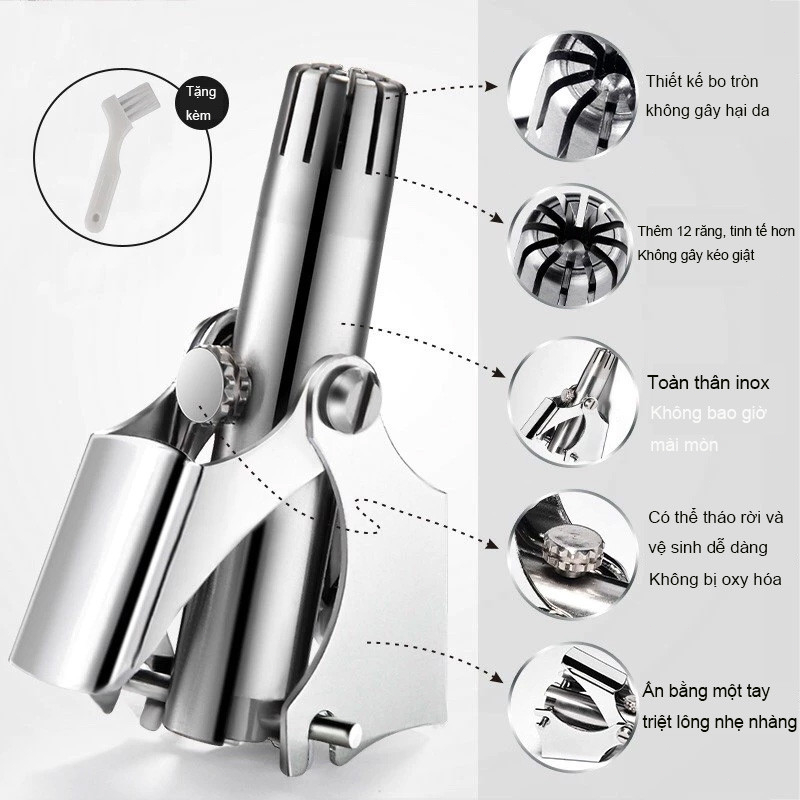 Tặng kèm

Thiết kế bo tròn không gây hại da

Thêm 12 răng, tinh tế hơn
Không gây kéo giật

Toàn thân inox
Không bao giờ mài mòn

Có thể tháo rời và vệ sinh dễ dàng
Không bị oxy hóa

Ấn bằng một tay triệt lông nhẹ nhàng