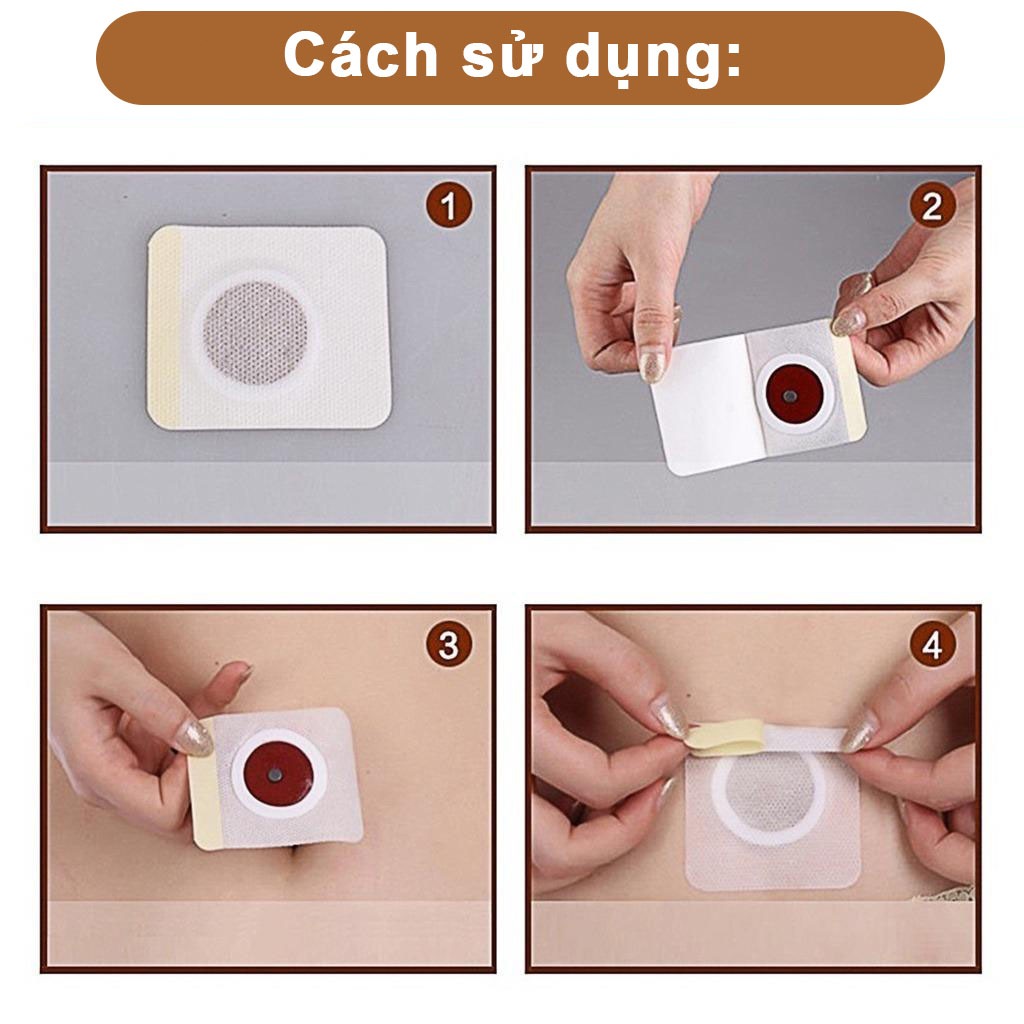 Cách sử dụng:

1

2

3

4