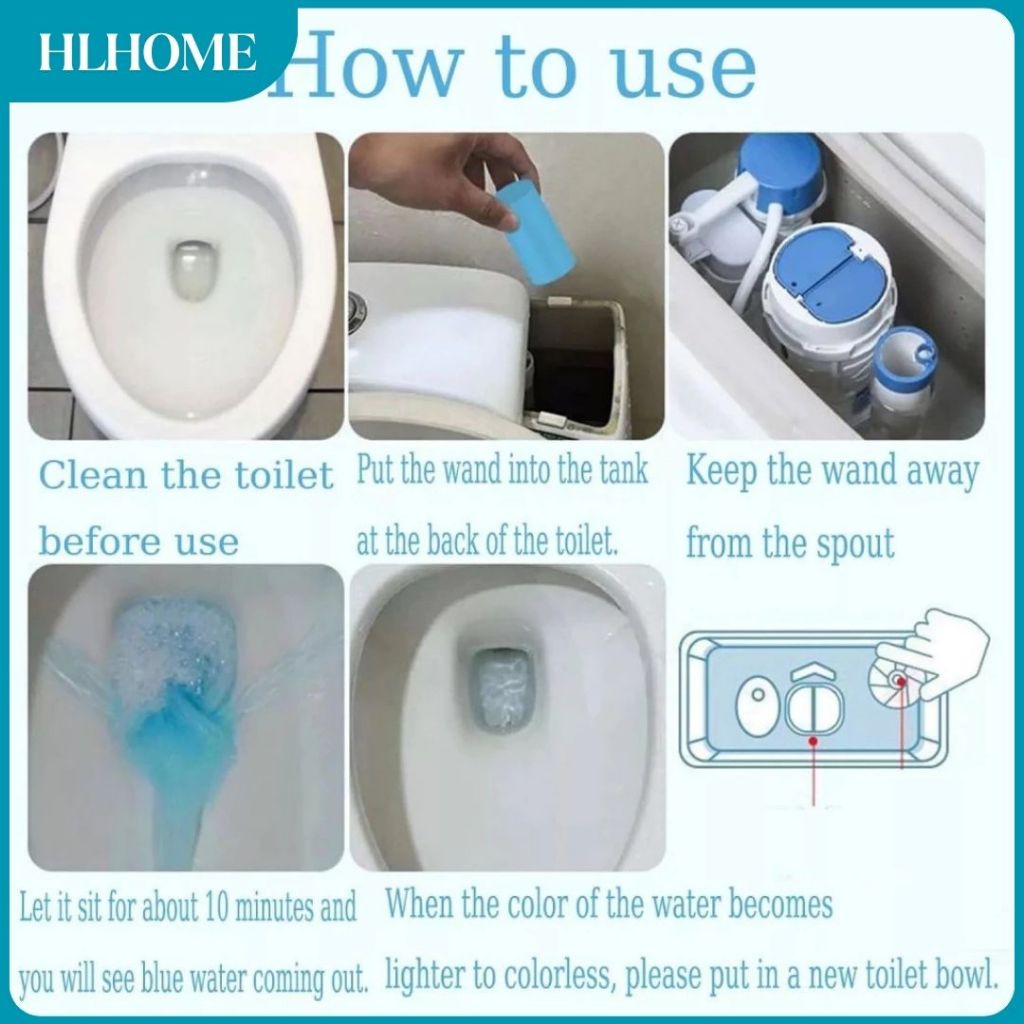 HLHOME

How to use

Clean the toilet before use

Put the wand into the tank at the back of the toilet.

Keep the wand away from the spout

Let it sit for about 10 minutes and you will see blue water coming out.

When the color of the water becomes lighter to colorless, please put in a new toilet bowl.