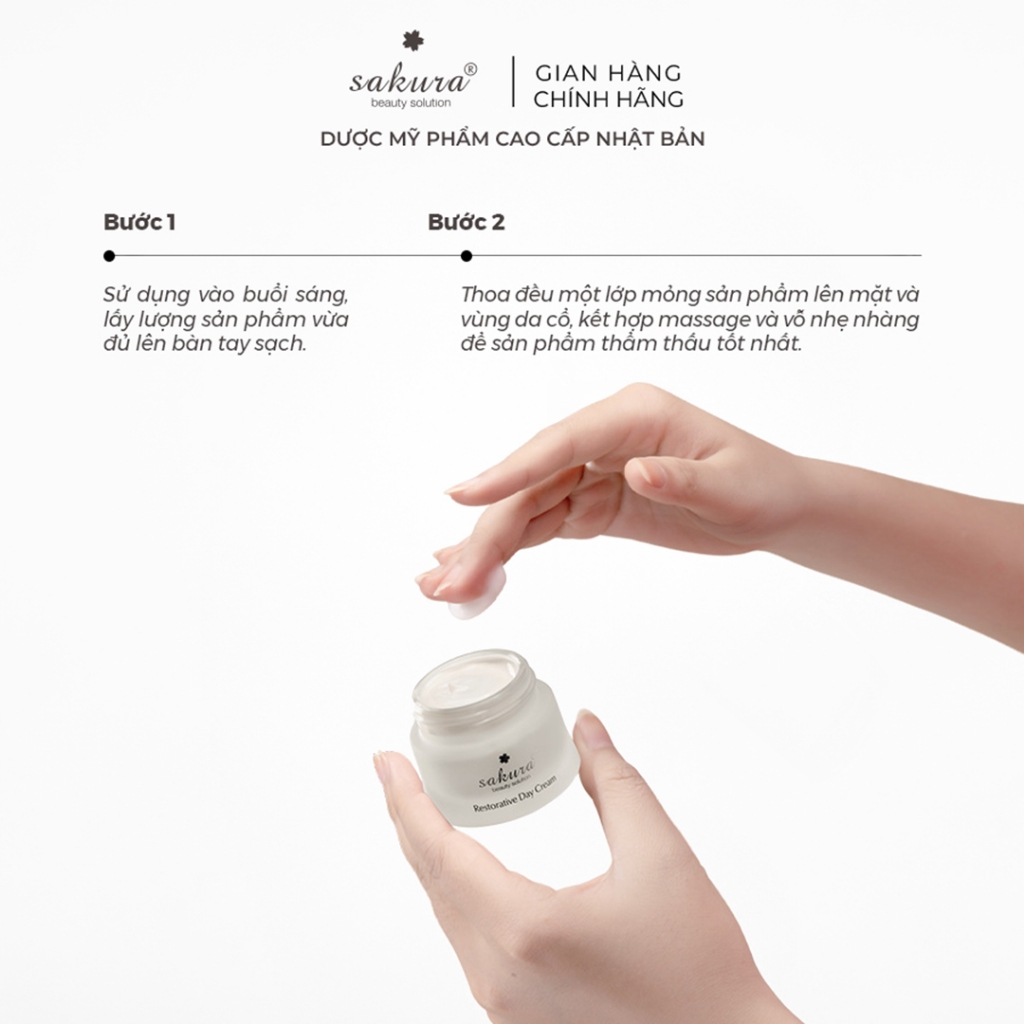 sakura®
beauty solution

GIAN HÀNG
CHÍNH HÃNG

DƯỢC MỸ PHẨM CAO CẤP NHẬT BẢN

Bước 1

Sử dụng vào buổi sáng, lấy lượng sản phẩm vừa đủ lên bàn tay sạch.

Bước 2

Thoa đều một lớp mỏng sản phẩm lên mặt và vùng da cổ, kết hợp massage và vỗ nhẹ nhàng để sản phẩm thẩm thấu tốt nhất.

sakura
beauty solution
Restorative Day Cream