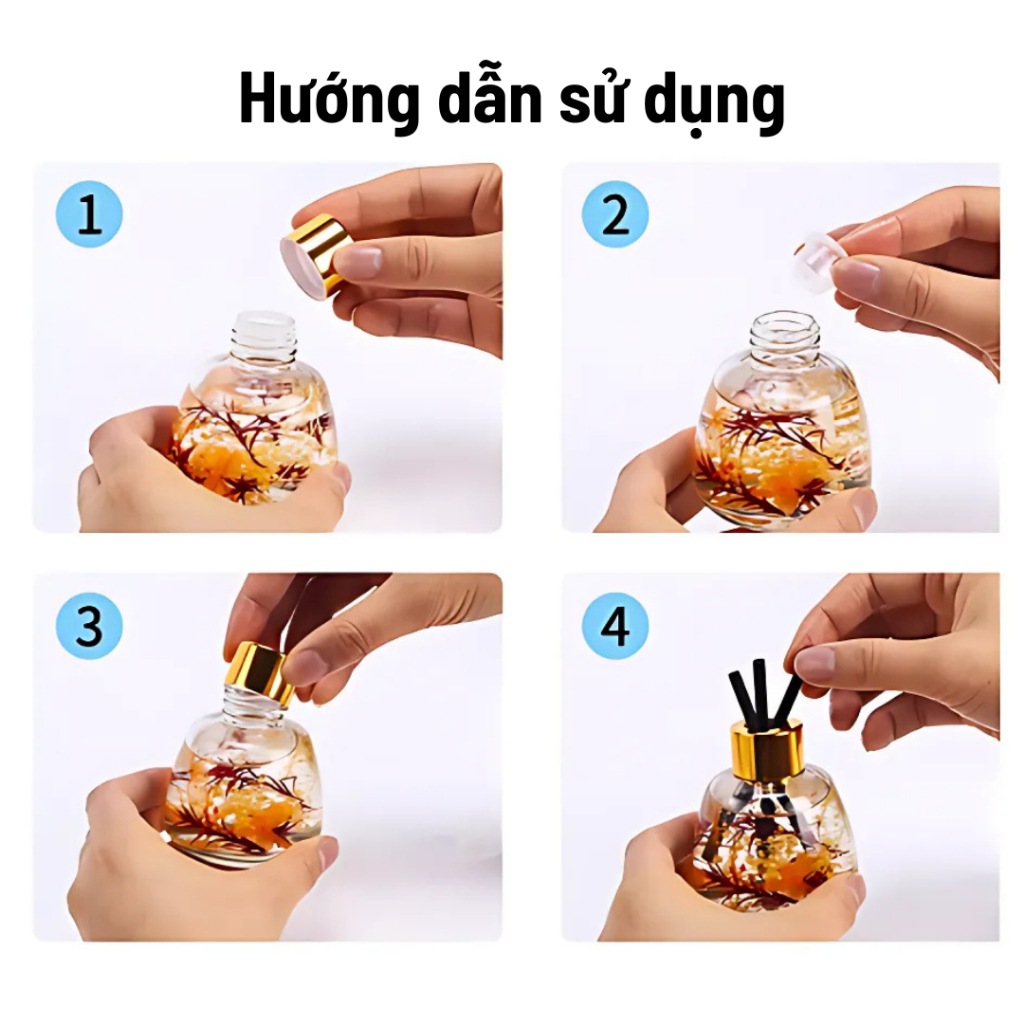 Hướng dẫn sử dụng

1

2

3

4