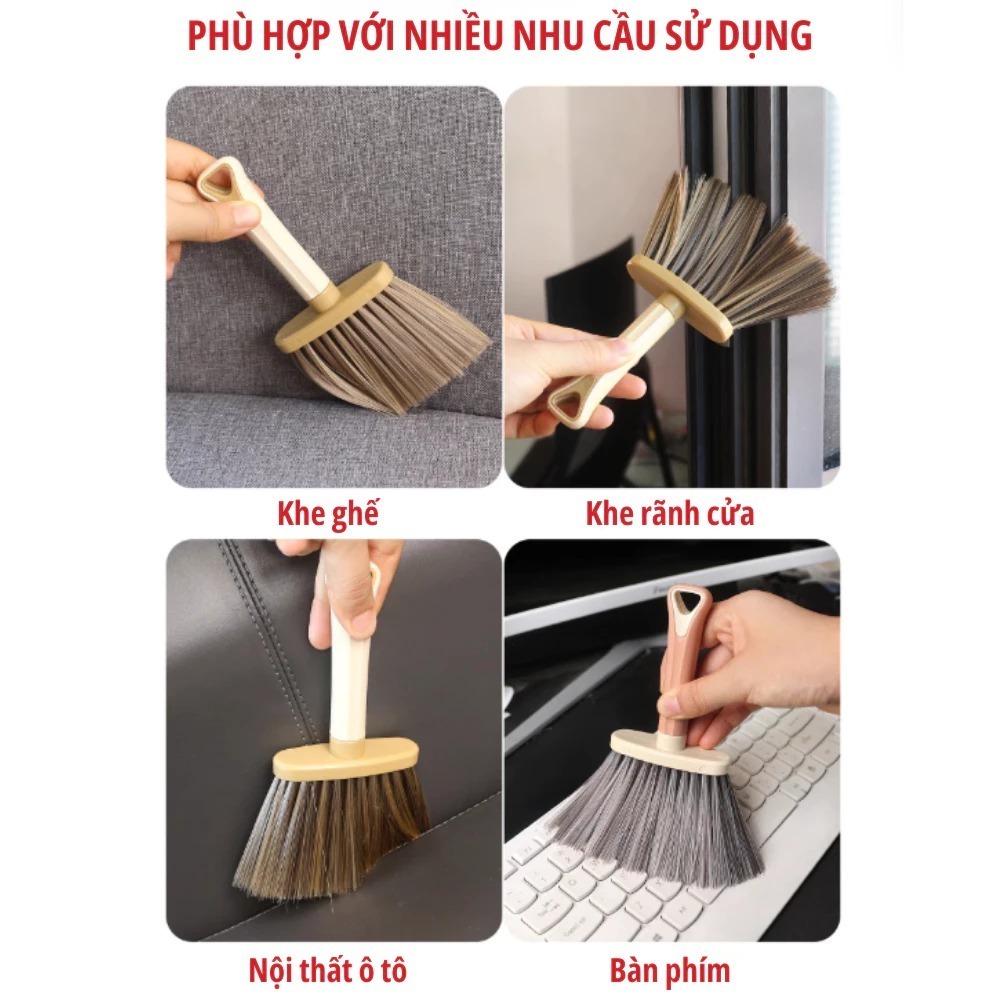 PHÙ HỢP VỚI NHIỀU NHU CẦU SỬ DỤNG

Khe ghế

Khe rãnh cửa

Nội thất ô tô

Bàn phím