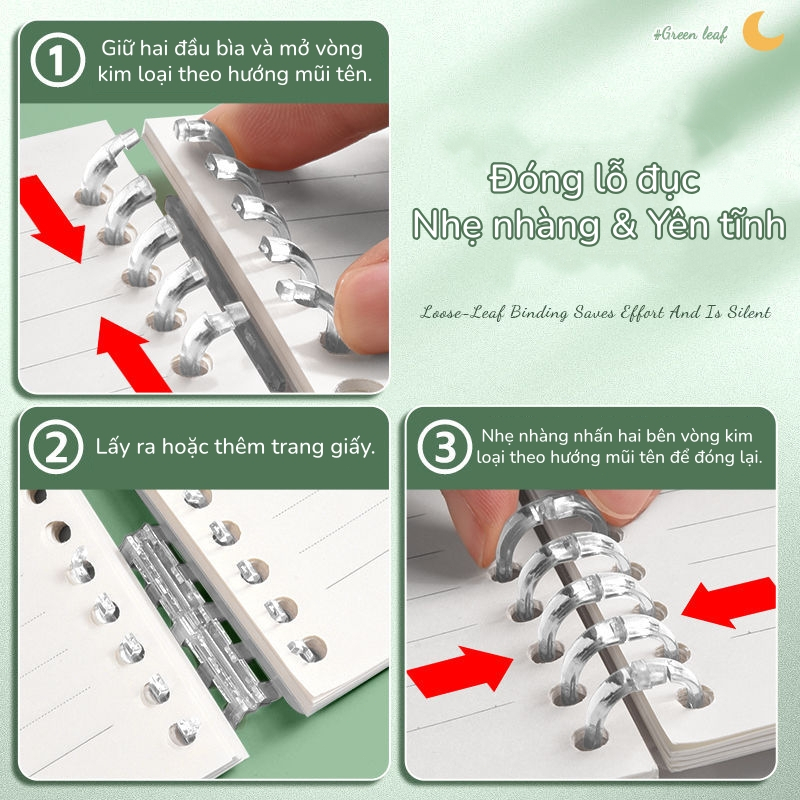 1 Giữ hai đầu bìa và mở vòng kim loại theo hướng mũi tên.

#Green leaf

Đóng lỗ đục
Nhẹ nhàng & Yên tĩnh

Loose-Leaf Binding Saves Effort And Is Silent

2 Lấy ra hoặc thêm trang giấy.

3 Nhẹ nhàng nhấn hai bên vòng kim loại theo hướng mũi tên để đóng lại.