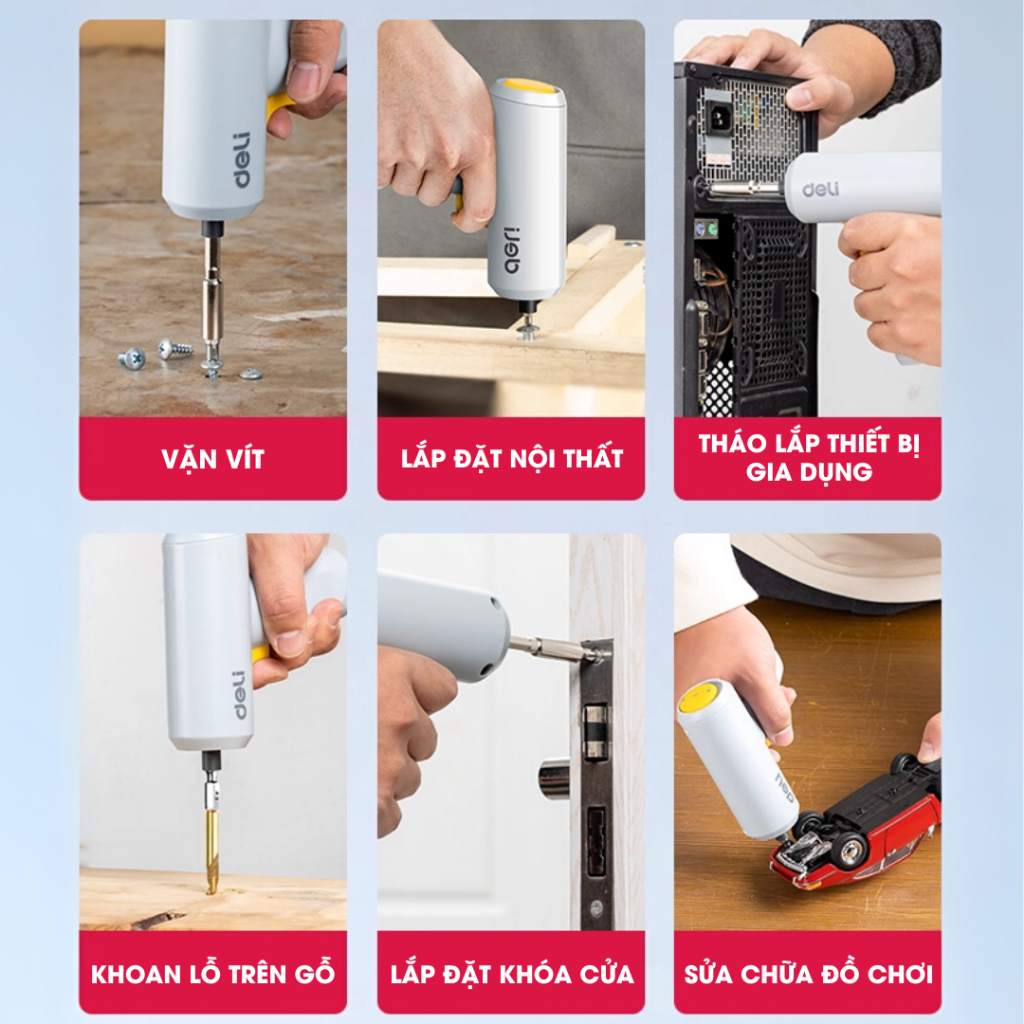 deli

VẶN VÍT

deli

LẮP ĐẶT NỘI THẤT

deli

THÁO LẮP THIẾT BỊ GIA DỤNG

deli

KHOAN LỖ TRÊN GỖ

LẮP ĐẶT KHÓA CỬA

deli

SỬA CHỮA ĐỒ CHƠI