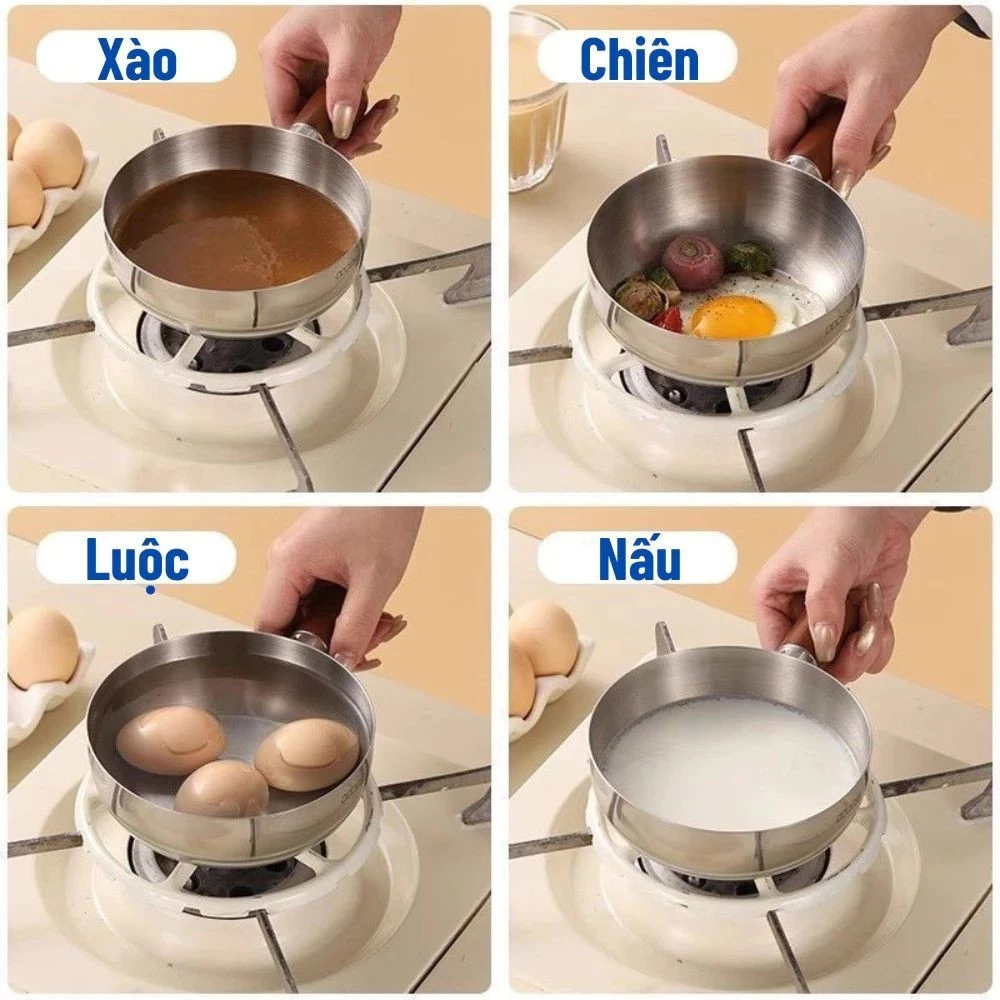 Xào

Chiên

Luộc

Nấu