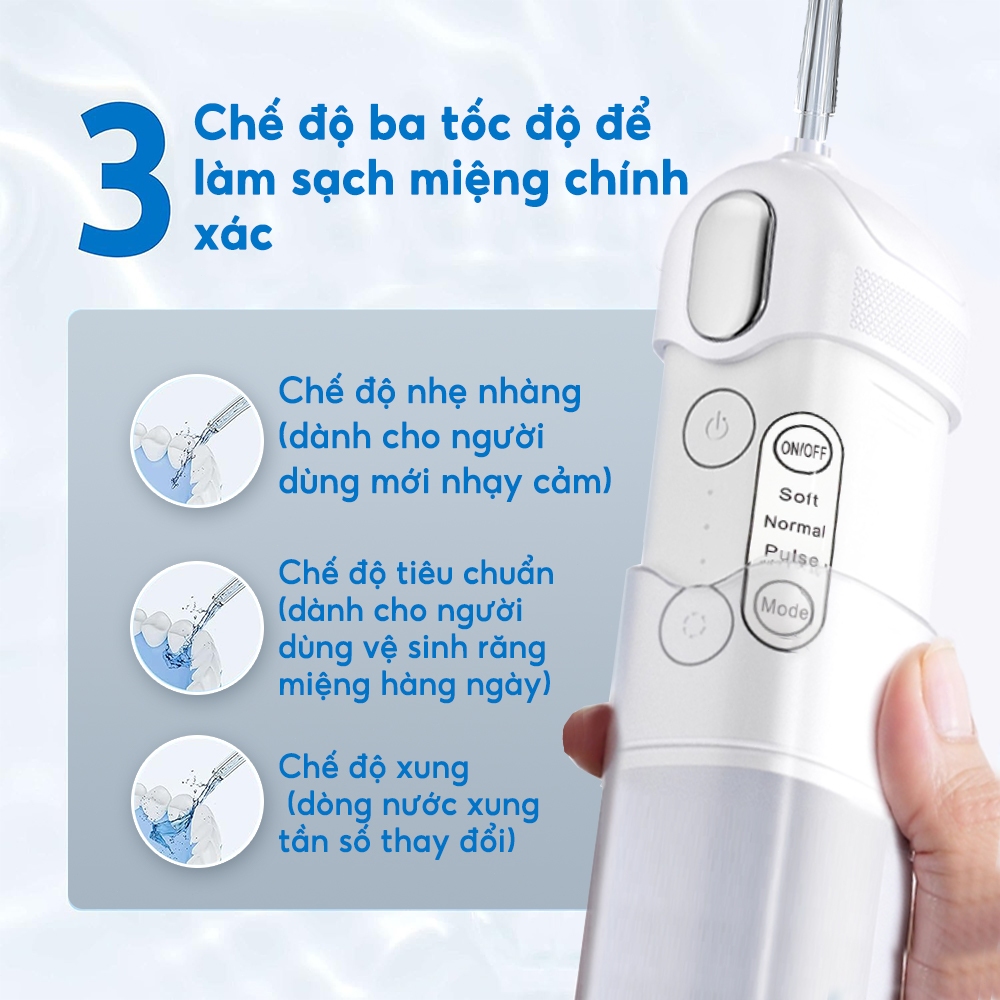 3 Chế độ ba tốc độ để làm sạch miệng chính xác

Chế độ nhẹ nhàng (dành cho người dùng mới nhạy cảm)

Chế độ tiêu chuẩn (dành cho người dùng vệ sinh răng miệng hàng ngày)

Chế độ xung (dòng nước xung tần số thay đổi)

ON/OFF
Soft
Normal
Pulse
Mode