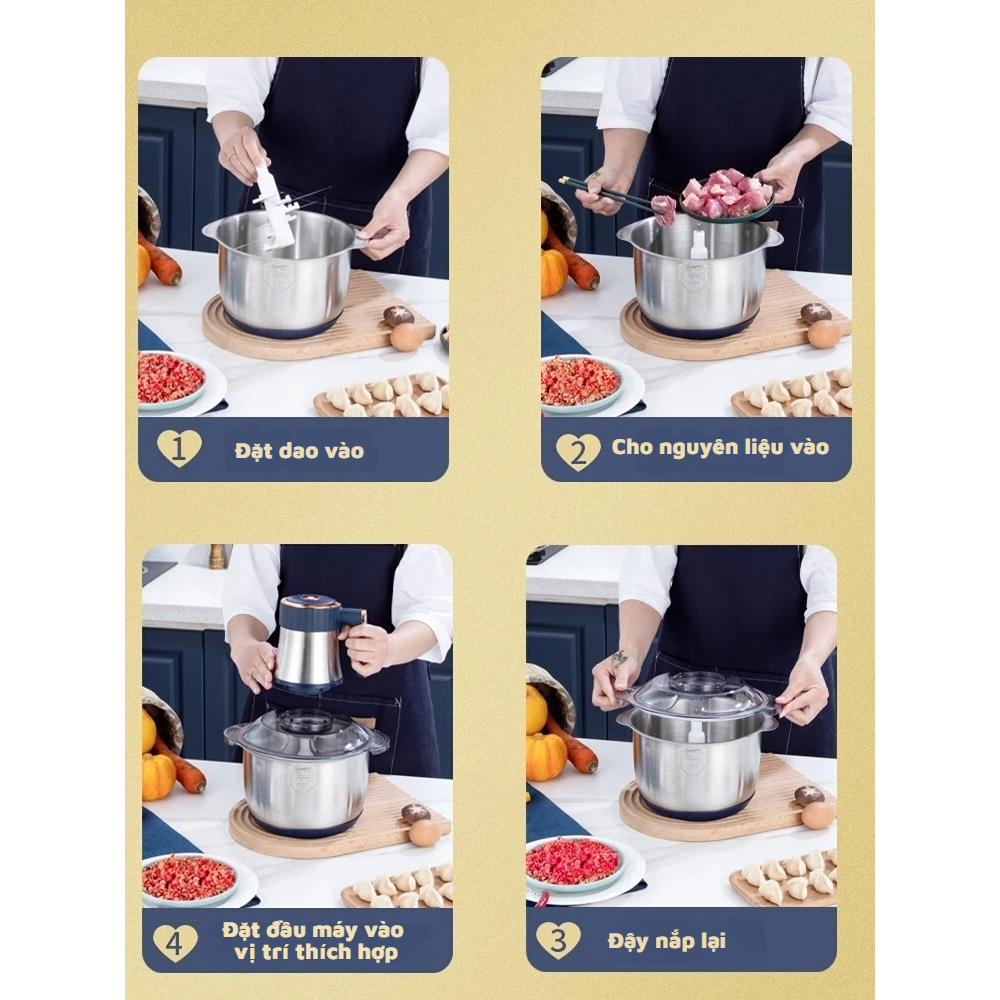 1 Đặt dao vào

2 Cho nguyên liệu vào

4 Đặt đầu máy vào vị trí thích hợp

3 Đậy nắp lại