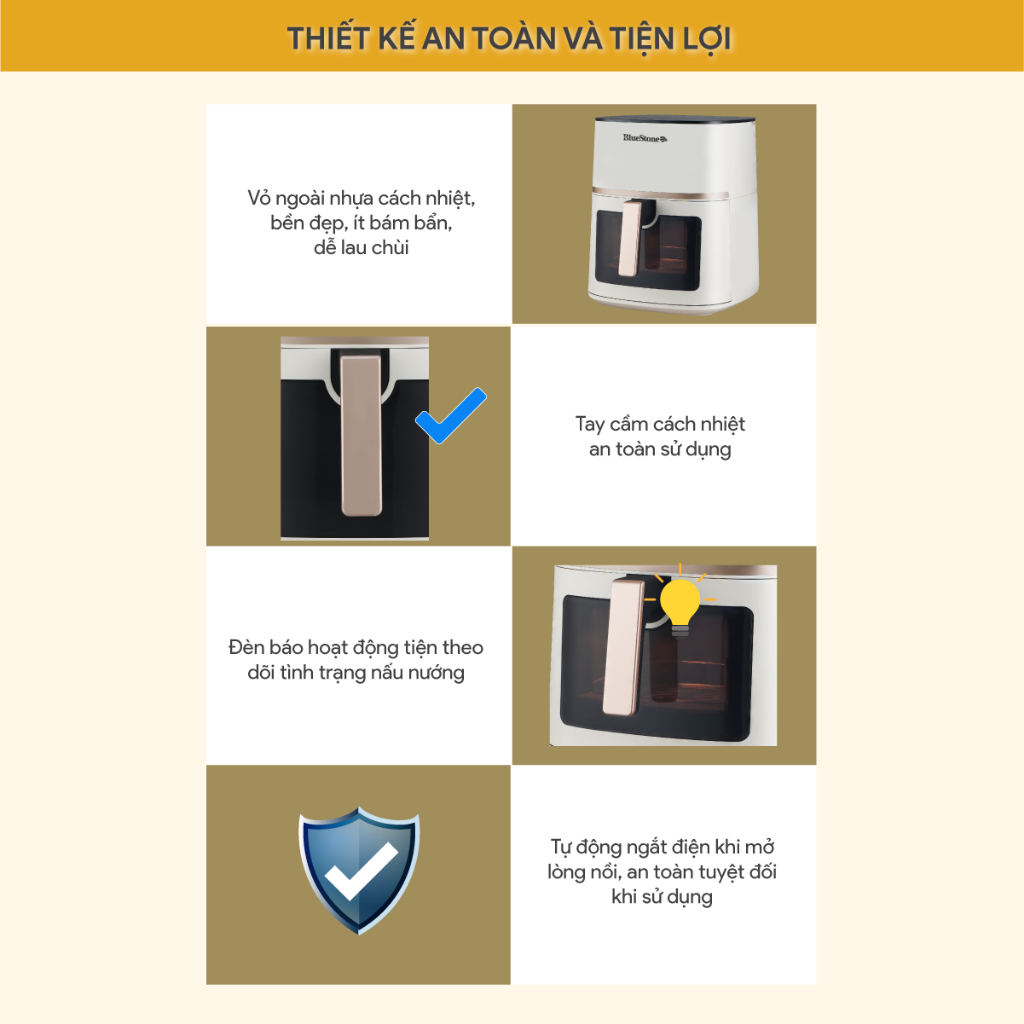 THIẾT KẾ AN TOÀN VÀ TIỆN LỢI

Vỏ ngoài nhựa cách nhiệt, bền đẹp, ít bám bẩn, dễ lau chùi

BlueStone

Tay cầm cách nhiệt an toàn sử dụng

Đèn báo hoạt động tiện theo dõi tình trạng nấu nướng

Tự động ngắt điện khi mở lòng nồi, an toàn tuyệt đối khi sử dụng