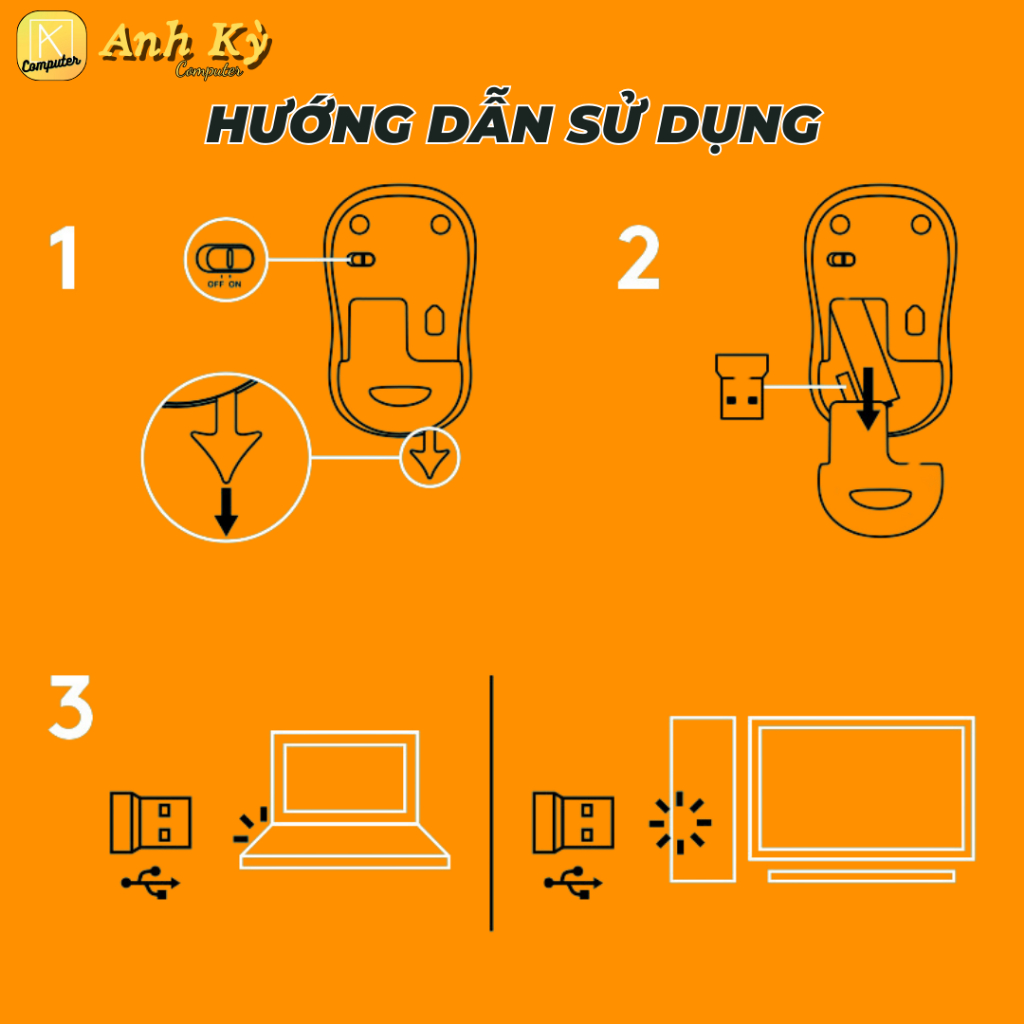 Computer
Anh Kỳ
Computer

HƯỚNG DẪN SỬ DỤNG

1

OFF ON

2

3