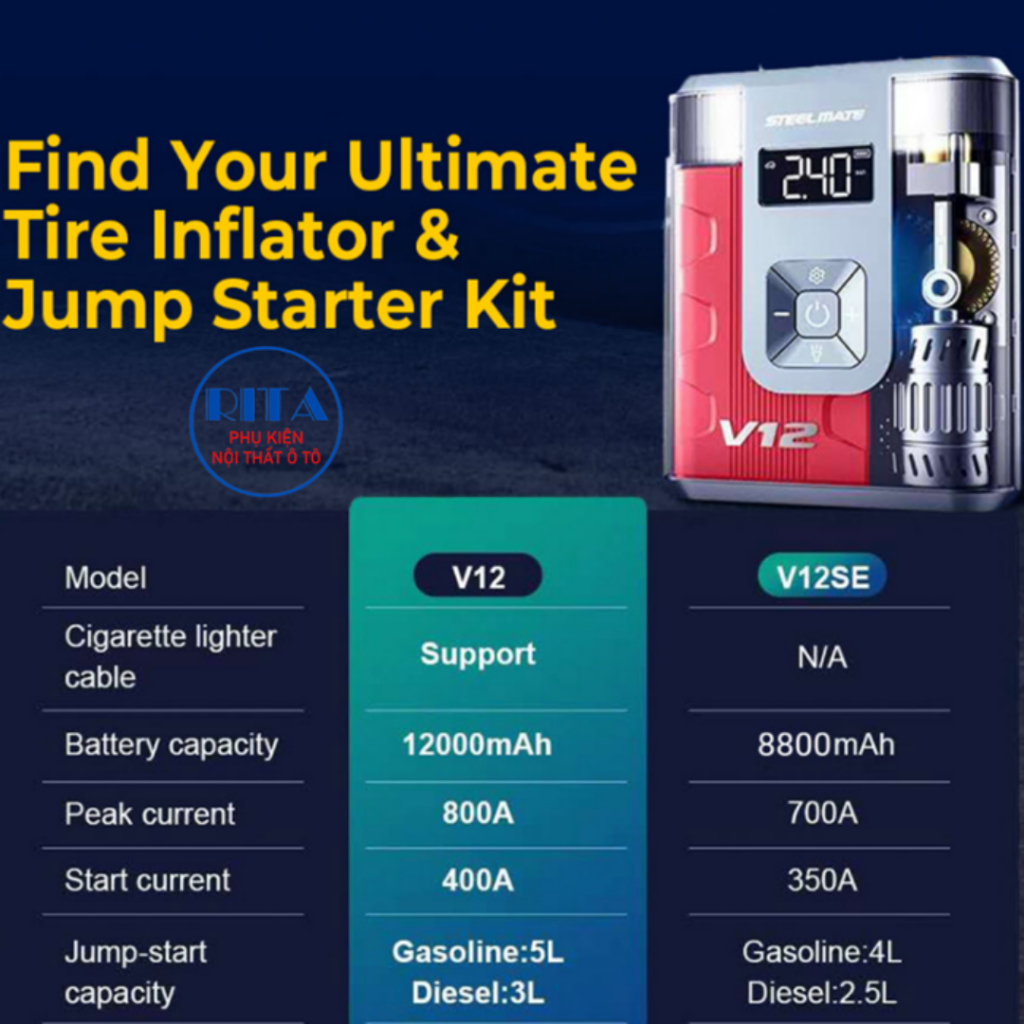 Find Your Ultimate Tire Inflator & Jump Starter Kit

STEELMATE

2.40

V12

RITA
PHỤ KIỆN
NỘI THẤT Ô TÔ

| Model | V12 | V12SE |
|---|---|---|
| Cigarette lighter cable | Support | N/A |
| Battery capacity | 12000mAh | 8800mAh |
| Peak current | 800A | 700A |
| Start current | 400A | 350A |
| Jump-start capacity | Gasoline:5L Diesel:3L | Gasoline:4L Diesel:2.5L |