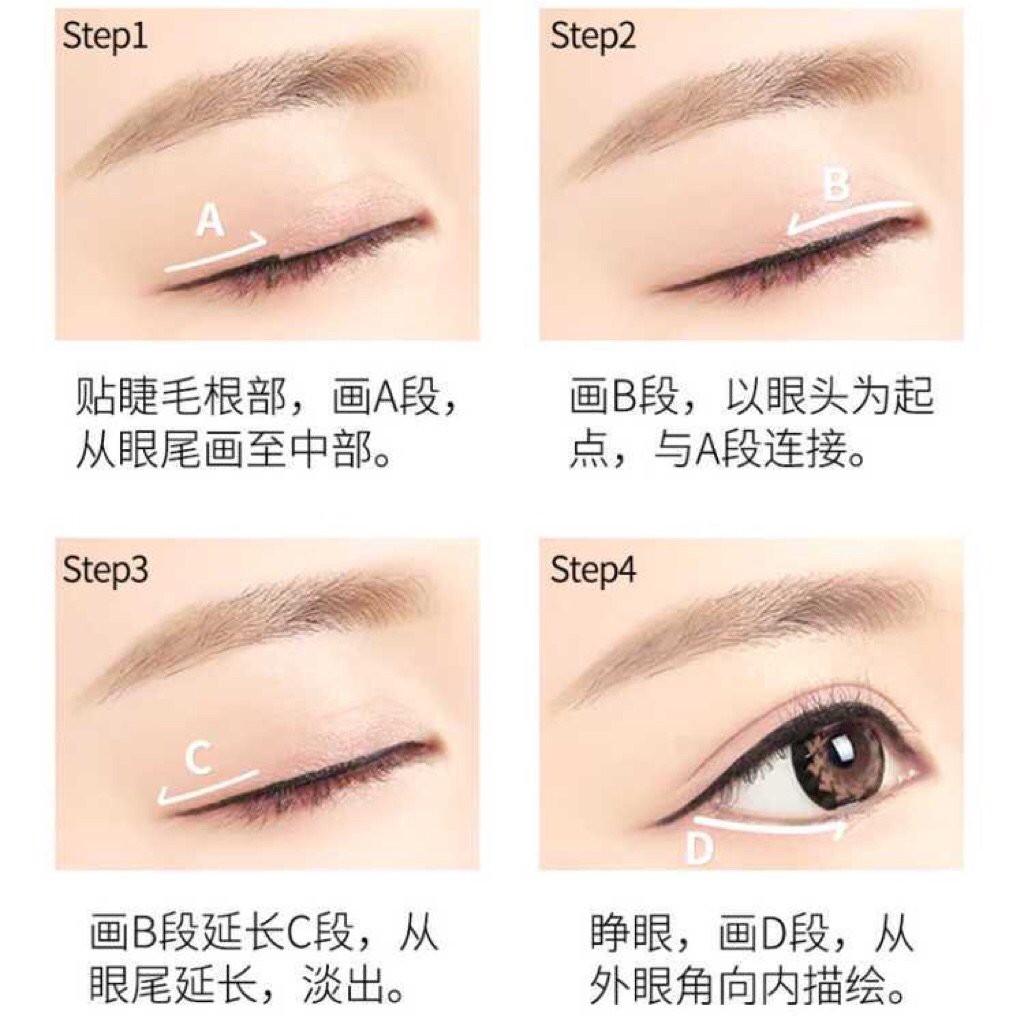 Step1

A

贴睫毛根部，画A段，从眼尾画至中部。

Step2

B

画B段，以眼头为起点，与A段连接。

Step3

C

画B段延长C段，从眼尾延长，淡出。

Step4

D

睁眼，画D段，从外眼角向内描绘。