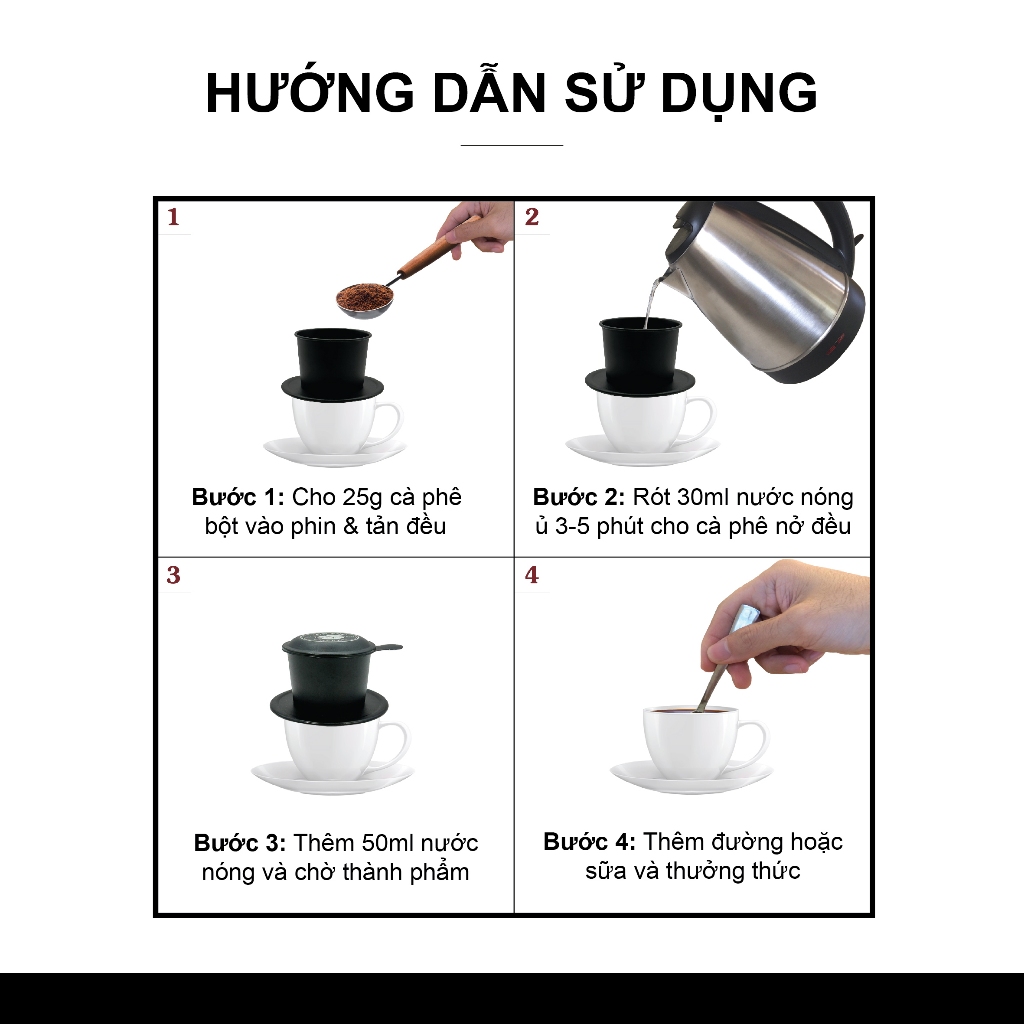 HƯỚNG DẪN SỬ DỤNG

1

Bước 1: Cho 25g cà phê bột vào phin & tản đều

2

Bước 2: Rót 30ml nước nóng ủ 3-5 phút cho cà phê nở đều

3

Bước 3: Thêm 50ml nước nóng và chờ thành phẩm

4

Bước 4: Thêm đường hoặc sữa và thưởng thức