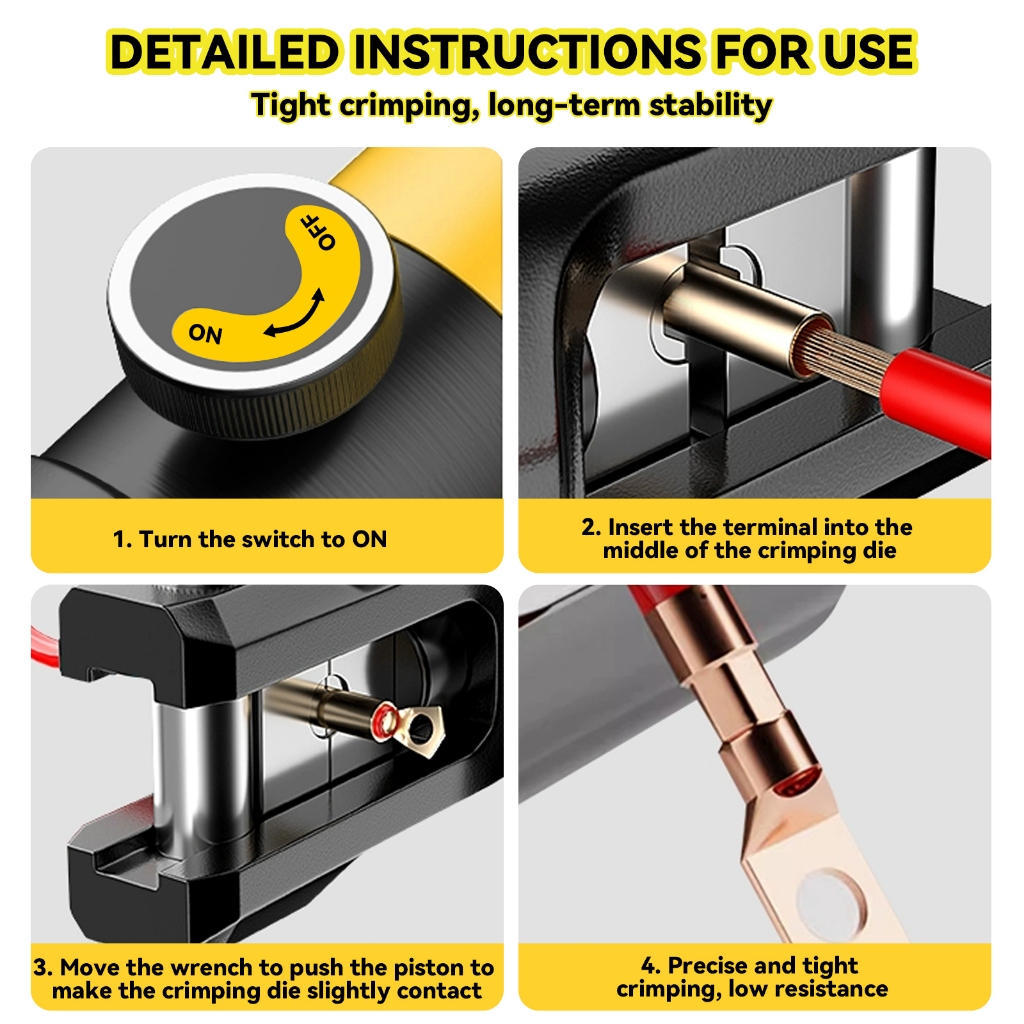 DETAILED INSTRUCTIONS FOR USE

Tight crimping, long-term stability

OFF

ON

1. Turn the switch to ON

2. Insert the terminal into the middle of the crimping die

3. Move the wrench to push the piston to make the crimping die slightly contact

4. Precise and tight crimping, low resistance